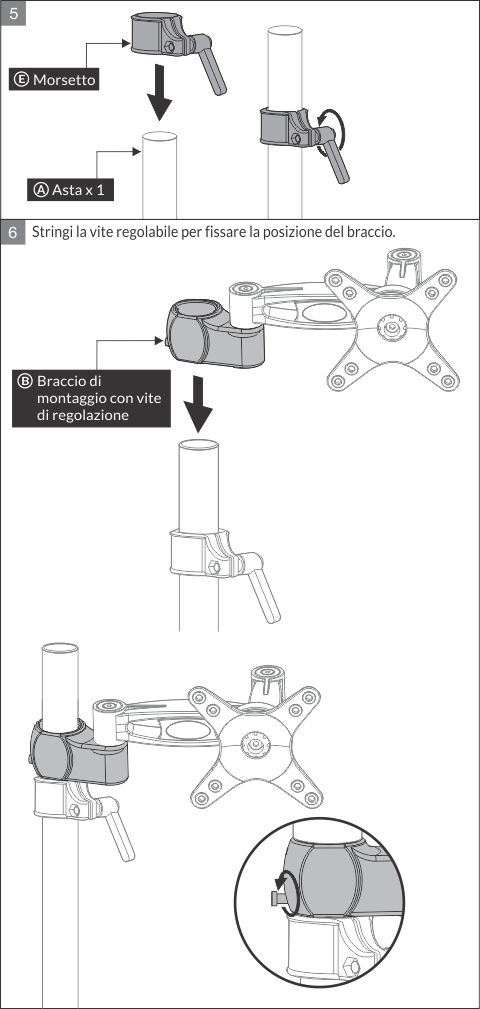 5

Ⓔ Morsetto

Ⓐ Asta x 1

6 Stringi la vite regolabile per fissare la posizione del braccio.

Ⓑ Braccio di montaggio con vite di regolazione