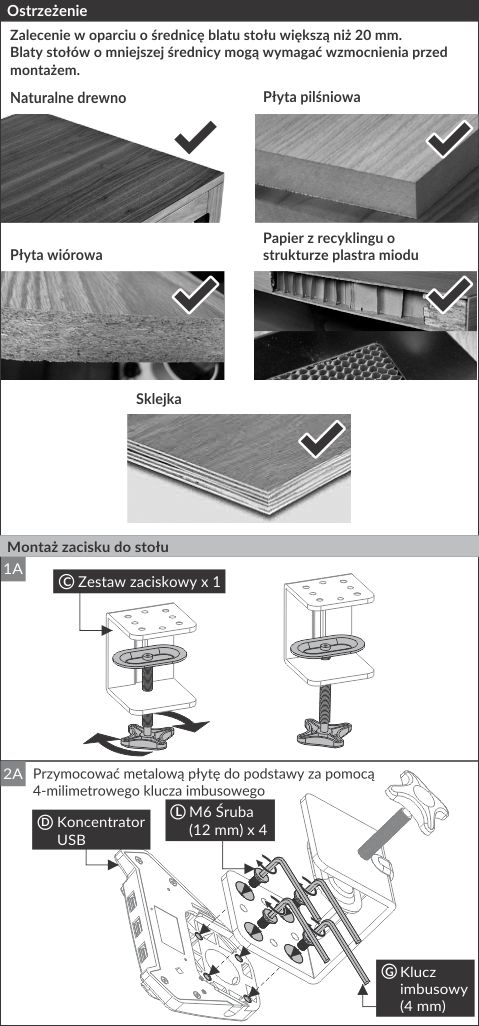 Ostrzeżenie

Zalecenie w oparciu o średnicę blatu stołu większą niż 20 mm. Blaty stołów o mniejszej średnicy mogą wymagać wzmocnienia przed montażem.

Naturalne drewno

Płyta pilśniowa

Płyta wiórowa

Papier z recyklingu o strukturze plastra miodu

Sklejka

Montaż zacisku do stołu

1A

Ⓒ Zestaw zaciskowy x 1

2A

Przymocować metalową płytę do podstawy za pomocą 4-milimetrowego klucza imbusowego

Ⓓ Koncentrator USB

Ⓛ M6 Śruba (12 mm) x 4

Ⓖ Klucz imbusowy (4 mm)