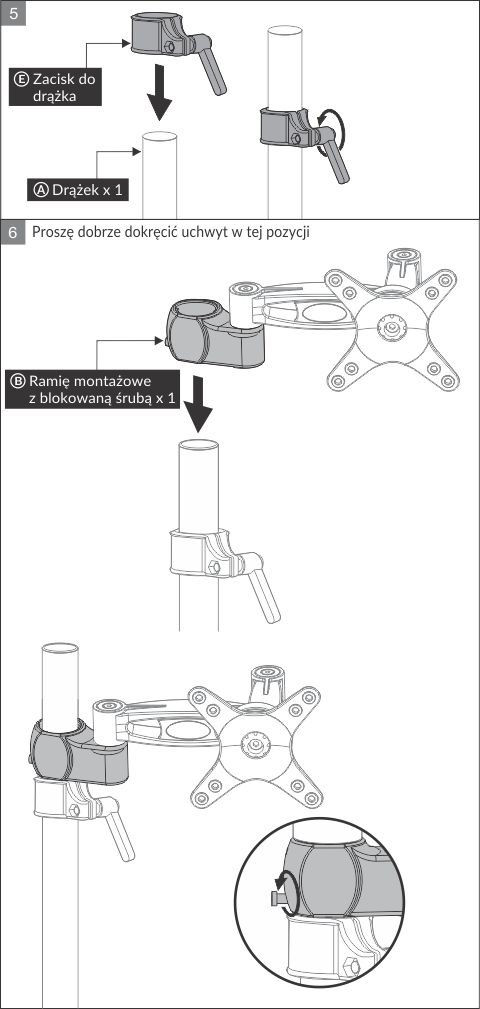 5

Ⓔ Zacisk do drążka

Ⓐ Drążek x 1

6 Proszę dobrze dokręcić uchwyt w tej pozycji

Ⓑ Ramię montażowe z blokowaną śrubą x 1