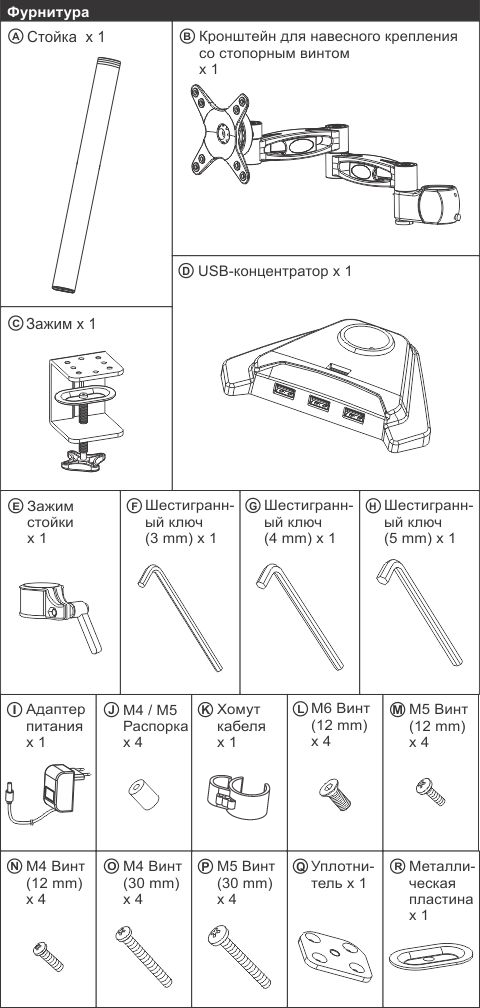 Фурнитура

Ⓐ Стойка x 1

Ⓑ Кронштейн для навесного крепления со стопорным винтом x 1

Ⓒ Зажим x 1

Ⓓ USB-концентратор x 1

Ⓔ Зажим стойки x 1

Ⓕ Шестигранный ключ (3 mm) x 1

Ⓖ Шестигранный ключ (4 mm) x 1

Ⓗ Шестигранный ключ (5 mm) x 1

Ⓘ Адаптер питания x 1

Ⓙ M4 / M5 Распорка x 4

Ⓚ Хомут кабеля x 1

Ⓛ M6 Винт (12 mm) x 4

Ⓜ M5 Винт (12 mm) x 4

Ⓝ M4 Винт (12 mm) x 4

Ⓞ M4 Винт (30 mm) x 4

Ⓟ M5 Винт (30 mm) x 4

Ⓠ Уплотнитель x 1

Ⓡ Металлическая пластина x 1