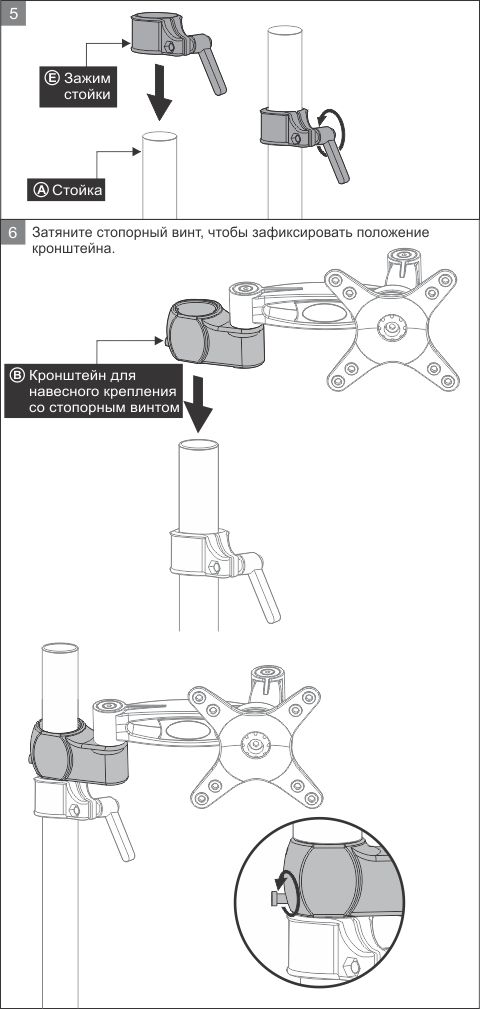 5

Ⓔ Зажим стойки

Ⓐ Стойка

6 Затяните стопорный винт, чтобы зафиксировать положение кронштейна.

Ⓑ Кронштейн для навесного крепления со стопорным винтом