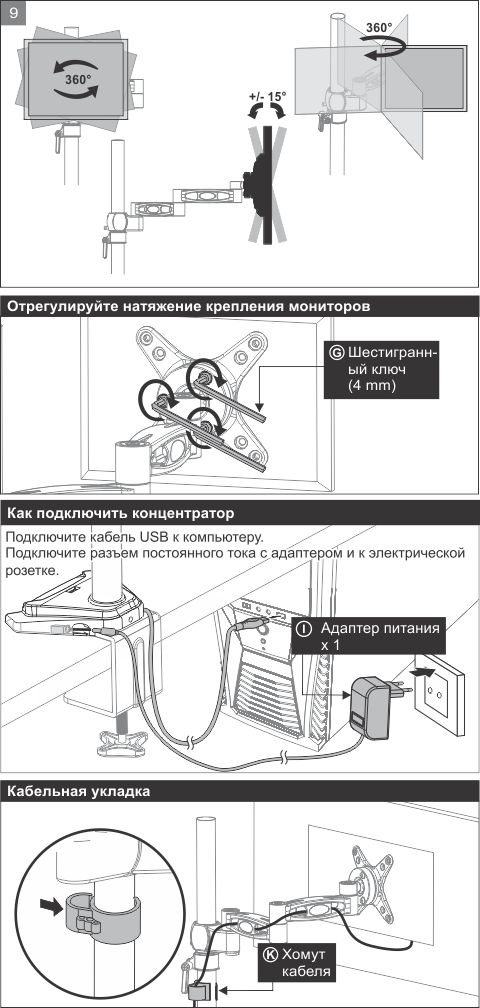 9

360°

+/- 15°

360°

Отрегулируйте натяжение крепления мониторов

G Шестигранный ключ (4 mm)

Как подключить концентратор

Подключите кабель USB к компьютеру.
Подключите разъем постоянного тока с адаптером и к электрической розетке.

I Адаптер питания x 1

Кабельная укладка

K Хомут кабеля