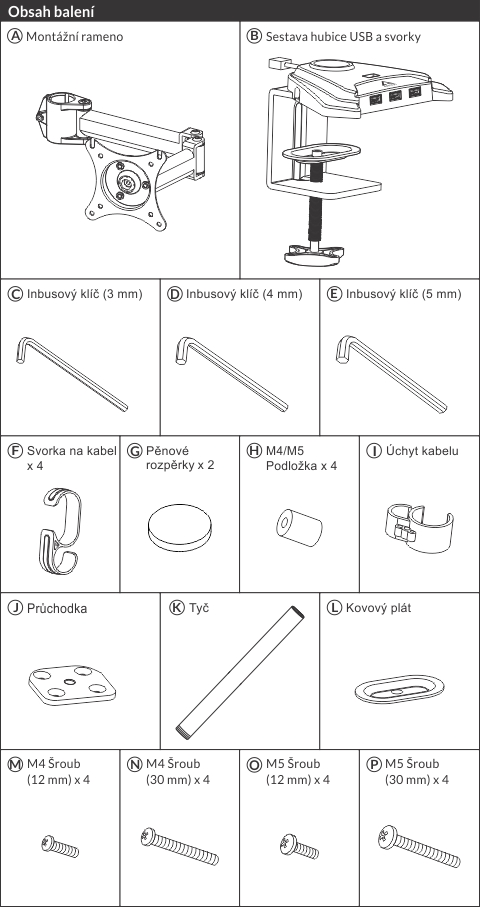 Obsah balení

A Montážní rameno

B Sestava hubice USB a svorky

C Inbusový klíč (3 mm)

D Inbusový klíč (4 mm)

E Inbusový klíč (5 mm)

F Svorka na kabel x 4

G Pěnové rozpěrky x 2

H M4/M5 Podložka x 4

I Úchyt kabelu

J Průchodka

K Tyč

L Kovový plát

M M4 Šroub (12 mm) x 4

N M4 Šroub (30 mm) x 4

O M5 Šroub (12 mm) x 4

P M5 Šroub (30 mm) x 4