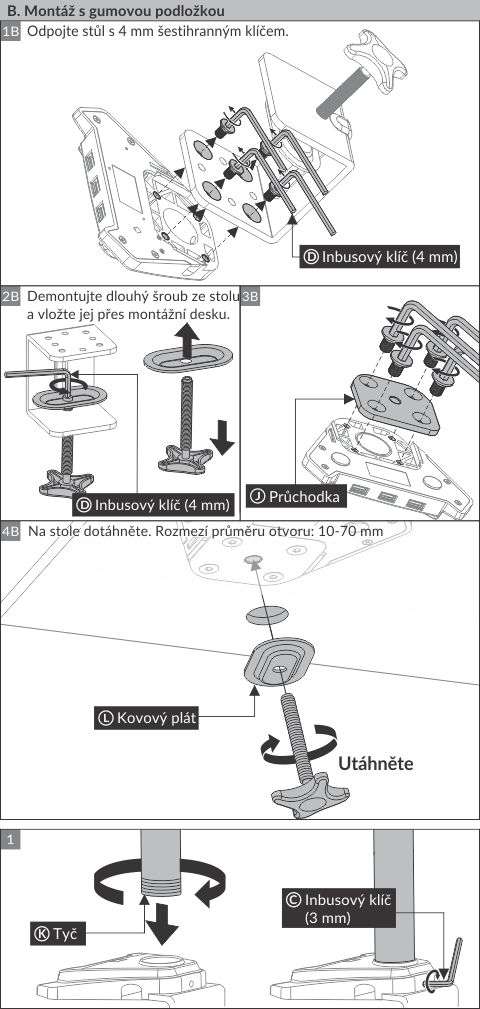 B. Montáž s gumovou podložkou

1B Odpojte stůl s 4 mm šestihranným klíčem.

Ⓓ Inbusový klíč (4 mm)

2B Demontujte dlouhý šroub ze stolu a vložte jej přes montážní desku.

Ⓓ Inbusový klíč (4 mm)

3B

Ⓙ Průchodka

4B Na stole dotáhněte. Rozmezí průměru otvoru: 10-70 mm

Ⓛ Kovový plát

Utáhněte

1

Ⓚ Tyč

Ⓒ Inbusový klíč (3 mm)