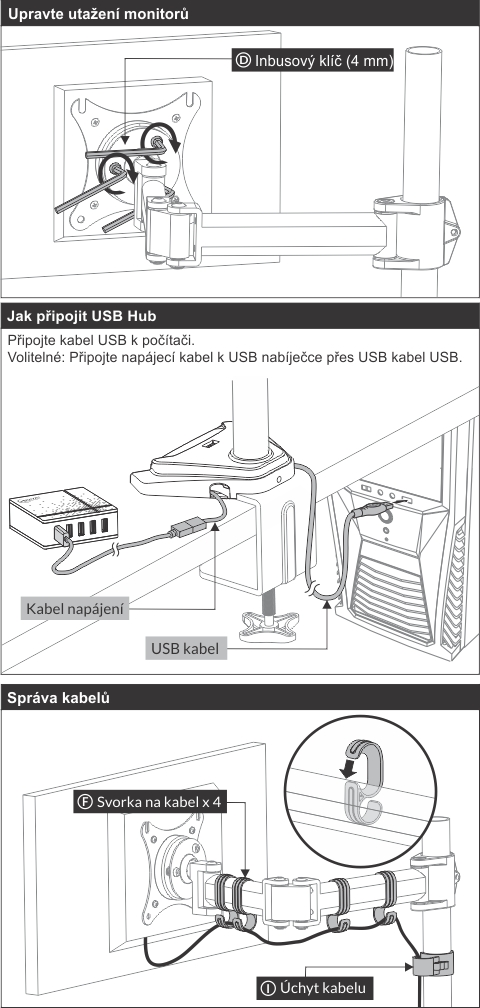 Upravte utažení monitorů

D Inbusový klíč (4 mm)

Jak připojit USB Hub

Připojte kabel USB k počítači.
Volitelné: Připojte napájecí kabel k USB nabíječce přes USB kabel USB.

Kabel napájení

USB kabel

Správa kabelů

F Svorka na kabel x 4

I Úchyt kabelu