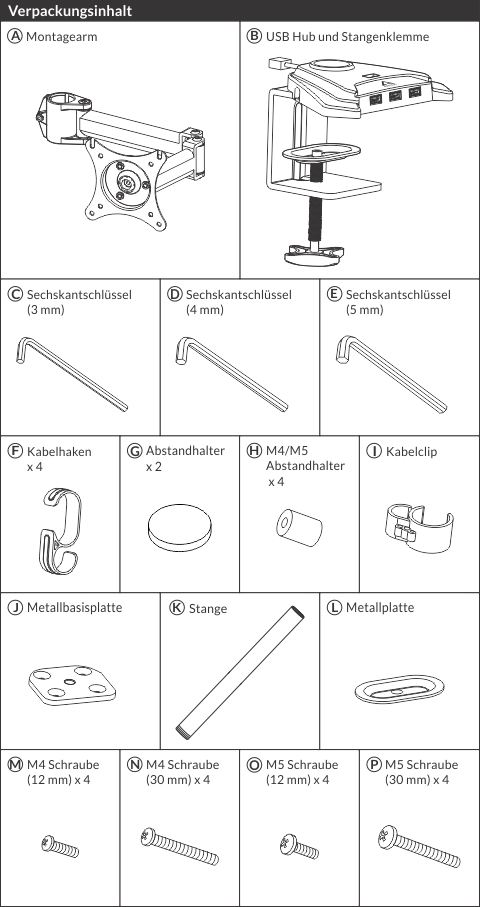 Verpackungsinhalt

Ⓐ Montagearm

Ⓑ USB Hub und Stangenklemme

Ⓒ Sechskantschlüssel (3 mm)

Ⓓ Sechskantschlüssel (4 mm)

Ⓔ Sechskantschlüssel (5 mm)

Ⓕ Kabelhaken x 4

Ⓖ Abstandhalter x 2

Ⓗ M4/M5 Abstandhalter x 4

Ⓘ Kabelclip

Ⓙ Metallbasisplatte

Ⓚ Stange

Ⓛ Metallplatte

Ⓜ M4 Schraube (12 mm) x 4

Ⓝ M4 Schraube (30 mm) x 4

Ⓞ M5 Schraube (12 mm) x 4

Ⓟ M5 Schraube (30 mm) x 4