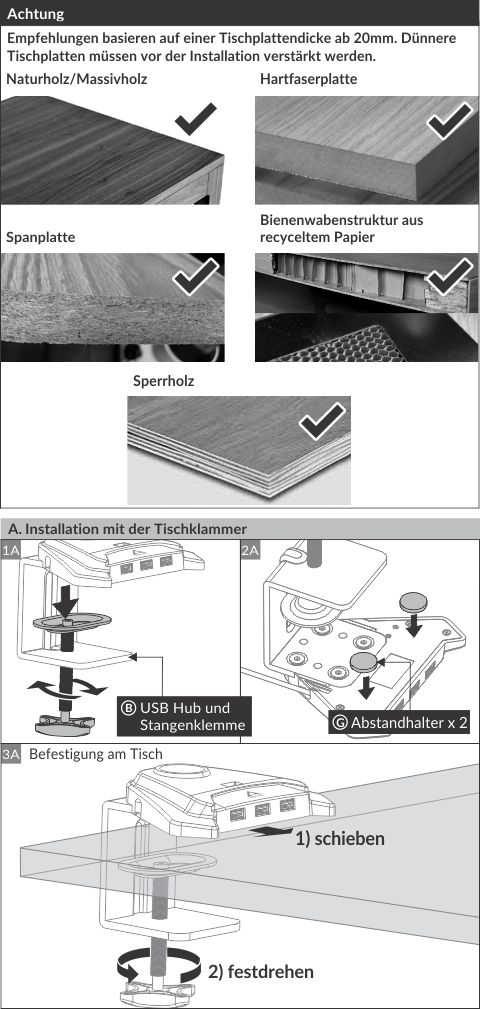 Achtung

Empfehlungen basieren auf einer Tischplattendicke ab 20mm. Dünnere Tischplatten müssen vor der Installation verstärkt werden.

Naturholz/Massivholz

Hartfaserplatte

Spanplatte

Bienenwabenstruktur aus recyceltem Papier

Sperrholz

A. Installation mit der Tischklammer

1A

Ⓑ USB Hub und Stangenklemme

2A

Ⓒ Abstandhalter x 2

3A Befestigung am Tisch

1) schieben

2) festdrehen