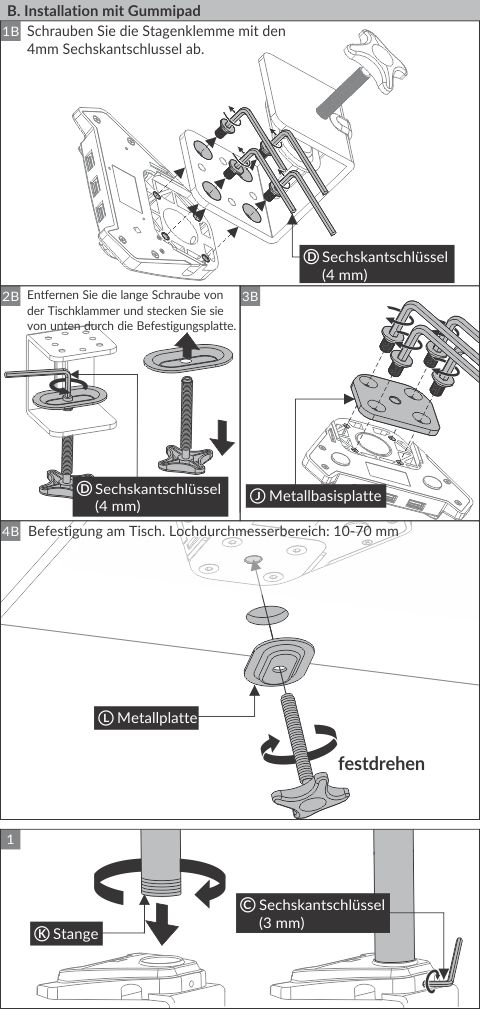 B. Installation mit Gummipad

1B Schrauben Sie die Stagenklemme mit den 4mm Sechskantschlussel ab.

D Sechskantschlüssel (4 mm)

2B Entfernen Sie die lange Schraube von der Tischklammer und stecken Sie sie von unten durch die Befestigungsplatte.

D Sechskantschlüssel (4 mm)

3B

J Metallbasisplatte

4B Befestigung am Tisch. Lochdurchmesserbereich: 10-70 mm

L Metallplatte

festdrehen

1

K Stange

C Sechskantschlüssel (3 mm)