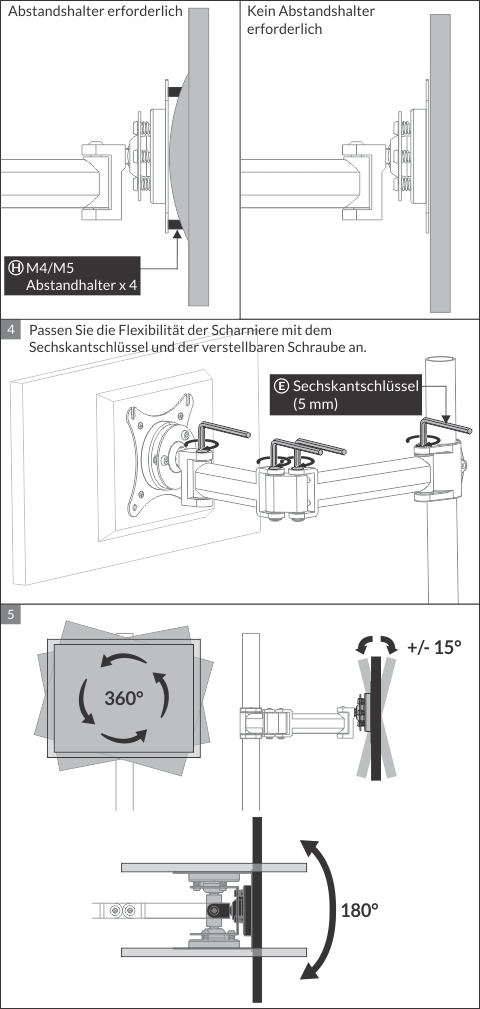 Abstandshalter erforderlich

Kein Abstandshalter erforderlich

Ⓗ M4/M5 Abstandhalter x 4

4 Passen Sie die Flexibilität der Scharniere mit dem Sechskantschlüssel und der verstellbaren Schraube an.

Ⓔ Sechskantschlüssel (5 mm)

5

360°

+/- 15°

180°