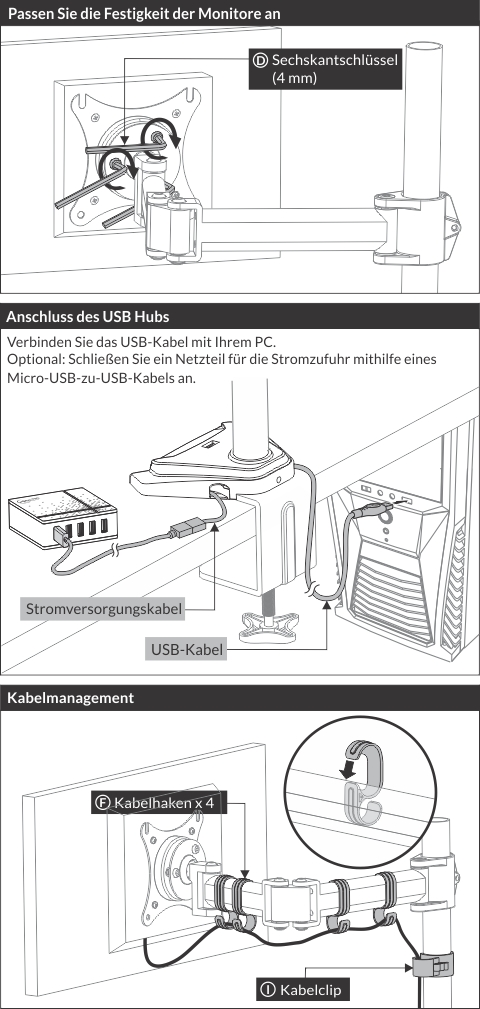 Passen Sie die Festigkeit der Monitore an

D Sechskantschlüssel (4 mm)

Anschluss des USB Hubs

Verbinden Sie das USB-Kabel mit Ihrem PC.
Optional: Schließen Sie ein Netzteil für die Stromzufuhr mithilfe eines Micro-USB-zu-USB-Kabels an.

Stromversorgungskabel

USB-Kabel

Kabelmanagement

F Kabelhaken x 4

I Kabelclip