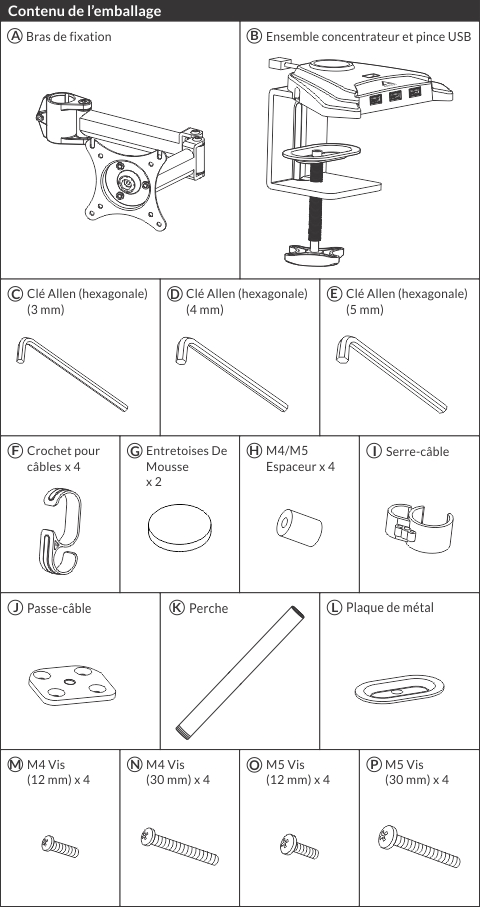 Contenu de l'emballage

Ⓐ Bras de fixation

Ⓑ Ensemble concentrateur et pince USB

Ⓒ Clé Allen (hexagonale) (3 mm)

Ⓓ Clé Allen (hexagonale) (4 mm)

Ⓔ Clé Allen (hexagonale) (5 mm)

Ⓕ Crochet pour câbles x 4

Ⓖ Entretoises De Mousse x 2

Ⓗ M4/M5 Espaceur x 4

Ⓘ Serre-câble

Ⓙ Passe-câble

Ⓚ Perche

Ⓛ Plaque de métal

Ⓜ M4 Vis (12 mm) x 4

Ⓝ M4 Vis (30 mm) x 4

Ⓞ M5 Vis (12 mm) x 4

Ⓟ M5 Vis (30 mm) x 4