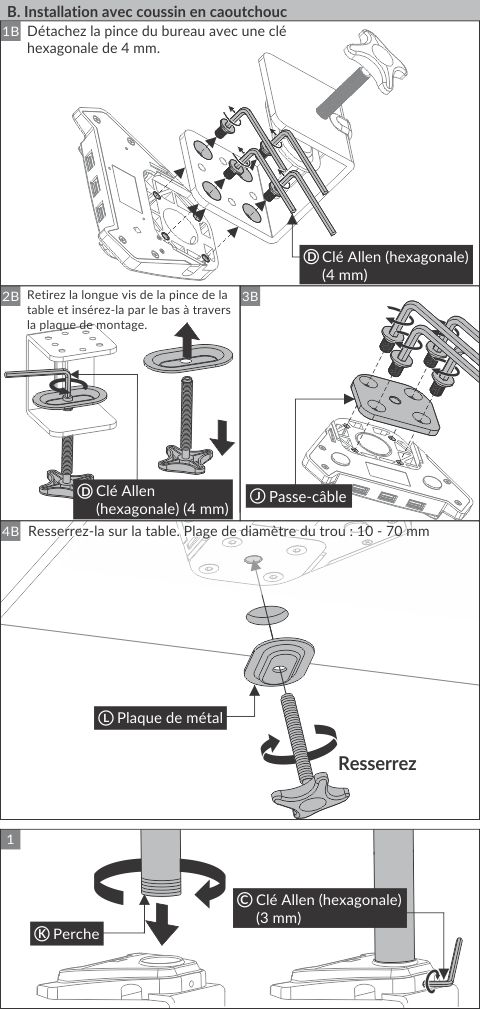 B. Installation avec coussin en caoutchouc

1B Détachez la pince du bureau avec une clé hexagonale de 4 mm.

Ⓓ Clé Allen (hexagonale) (4 mm)

2B Retirez la longue vis de la pince de la table et insérez-la par le bas à travers la plaque de montage.

Ⓓ Clé Allen (hexagonale) (4 mm)

3B

Ⓙ Passe-câble

4B Resserrez-la sur la table. Plage de diamètre du trou : 10 - 70 mm

Ⓛ Plaque de métal

Resserrez

1

Ⓚ Perche

Ⓒ Clé Allen (hexagonale) (3 mm)