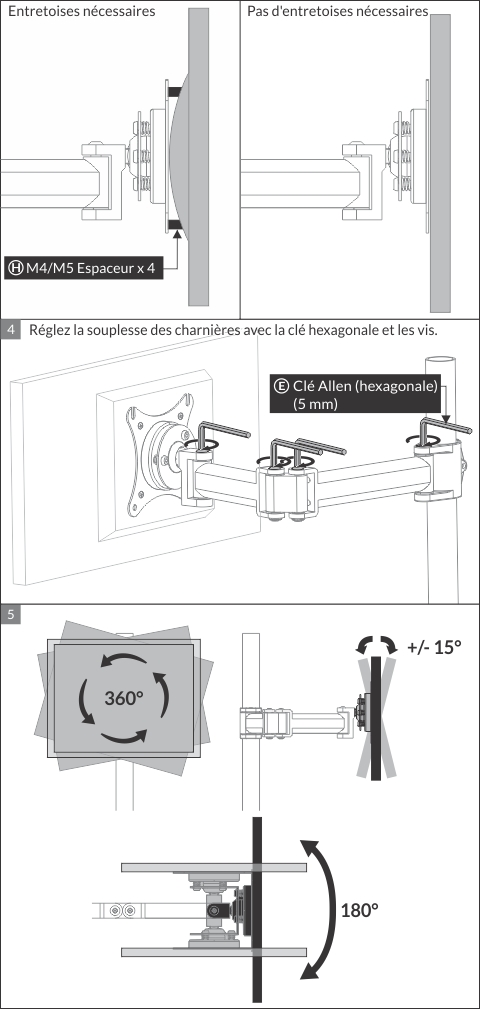 Entretoises nécessaires

Pas d'entretoises nécessaires

H M4/M5 Espaceur x 4

4 Réglez la souplesse des charnières avec la clé hexagonale et les vis.

E Clé Allen (hexagonale) (5 mm)

5

360°

+/- 15°

180°