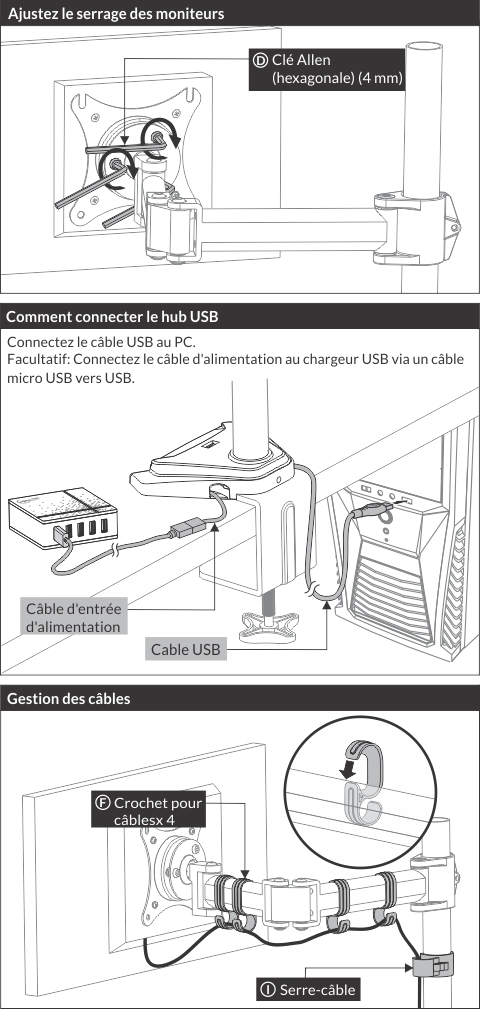 Ajustez le serrage des moniteurs

D Clé Allen (hexagonale) (4 mm)

Comment connecter le hub USB

Connectez le câble USB au PC.
Facultatif: Connectez le câble d'alimentation au chargeur USB via un câble micro USB vers USB.

Câble d'entrée d'alimentation

Cable USB

Gestion des câbles

F Crochet pour câblesx 4

I Serre-câble