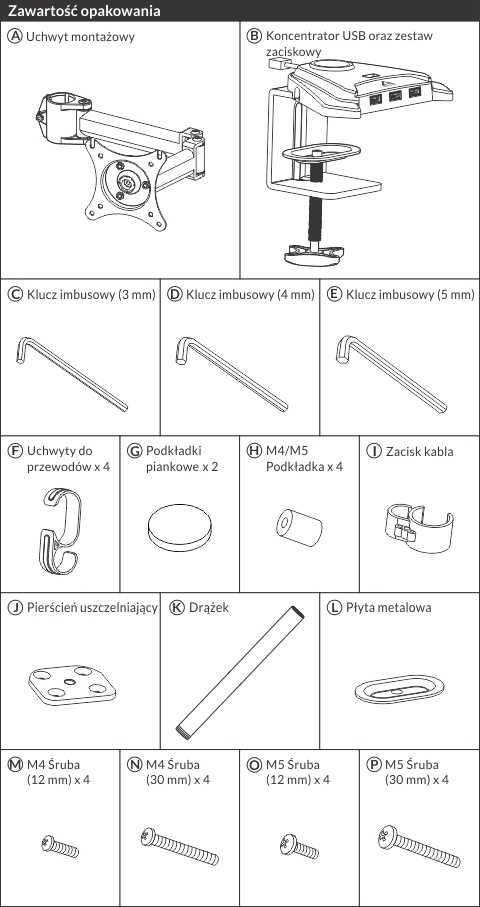 Zawartość opakowania

Ⓐ Uchwyt montażowy

Ⓑ Koncentrator USB oraz zestaw zaciskowy

Ⓒ Klucz imbusowy (3 mm)

Ⓓ Klucz imbusowy (4 mm)

Ⓔ Klucz imbusowy (5 mm)

Ⓕ Uchwyty do przewodów x 4

Ⓖ Podkładki piankowe x 2

Ⓗ M4/M5 Podkładka x 4

Ⓘ Zacisk kabla

Ⓙ Pierścień uszczelniający

Ⓚ Drążek

Ⓛ Płyta metalowa

Ⓜ M4 Śruba (12 mm) x 4

Ⓝ M4 Śruba (30 mm) x 4

Ⓞ M5 Śruba (12 mm) x 4

Ⓟ M5 Śruba (30 mm) x 4