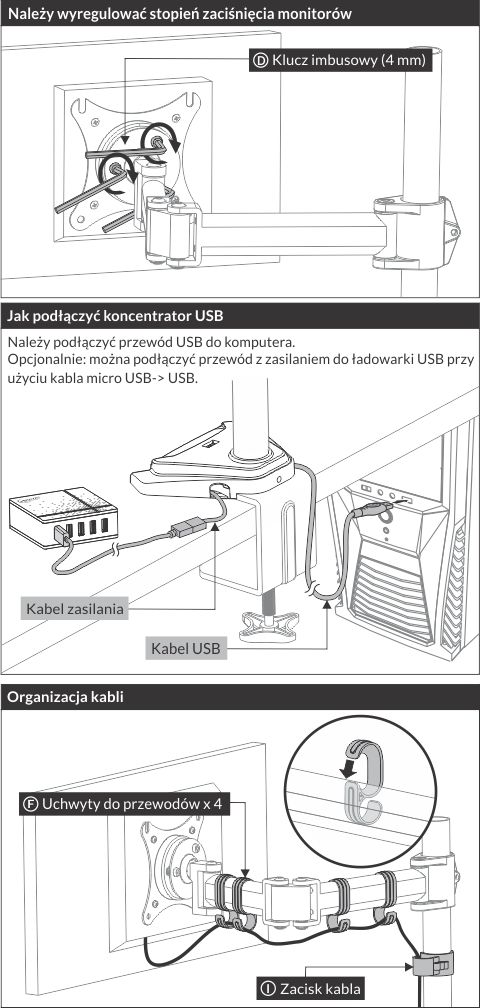 Należy wyregulować stopień zaciśnięcia monitorów

Ⓓ Klucz imbusowy (4 mm)

Jak podłączyć koncentrator USB

Należy podłączyć przewód USB do komputera.
Opcjonalnie: można podłączyć przewód z zasilaniem do ładowarki USB przy użyciu kabla micro USB-> USB.

Kabel zasilania

Kabel USB

Organizacja kabli

Ⓕ Uchwyty do przewodów x 4

Ⓘ Zacisk kabla