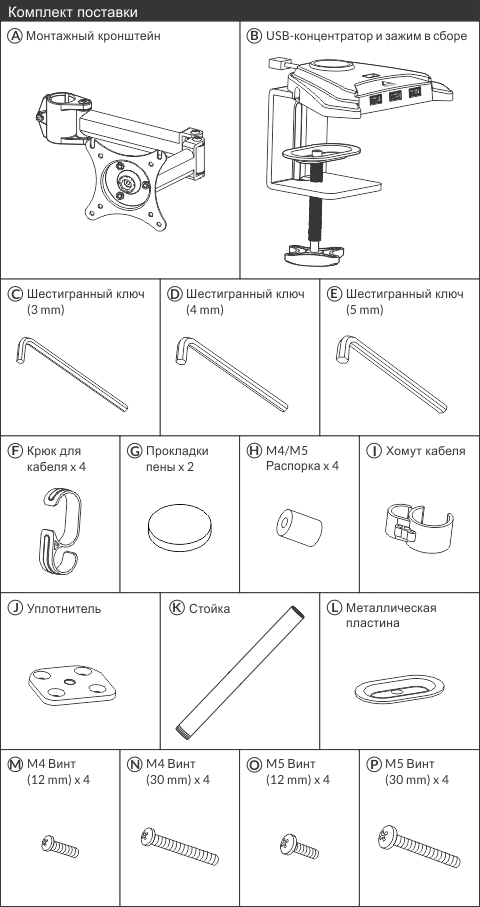 Комплект поставки

A Монтажный кронштейн

B USB-концентратор и зажим в сборе

C Шестигранный ключ (3 mm)

D Шестигранный ключ (4 mm)

E Шестигранный ключ (5 mm)

F Крюк для кабеля x 4

G Прокладки пены x 2

H M4/M5 Распорка x 4

I Хомут кабеля

J Уплотнитель

K Стойка

L Металлическая пластина

M M4 Винт (12 mm) x 4

N M4 Винт (30 mm) x 4

O M5 Винт (12 mm) x 4

P M5 Винт (30 mm) x 4