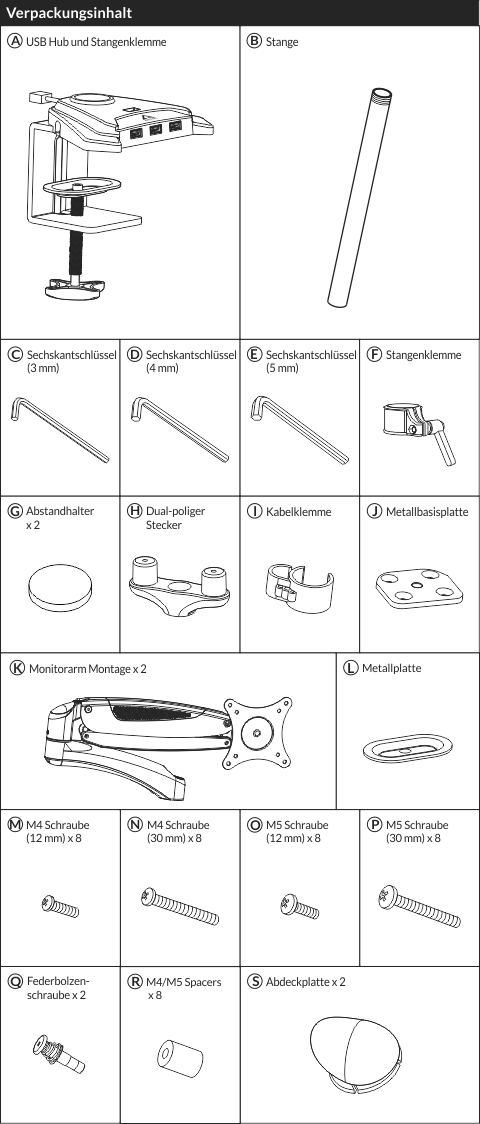 Verpackungsinhalt

A USB Hub und Stangenklemme

B Stange

C Sechskantschlüssel (3 mm)

D Sechskantschlüssel (4 mm)

E Sechskantschlüssel (5 mm)

F Stangenklemme

G Abstandhalter x 2

H Dual-poliger Stecker

I Kabelklemme

J Metallbasisplatte

K Monitorarm Montage x 2

L Metallplatte

M M4 Schraube (12 mm) x 8

N M4 Schraube (30 mm) x 8

O M5 Schraube (12 mm) x 8

P M5 Schraube (30 mm) x 8

Q Federbolzenschraube x 2

R M4/M5 Spacers x 8

S Abdeckplatte x 2