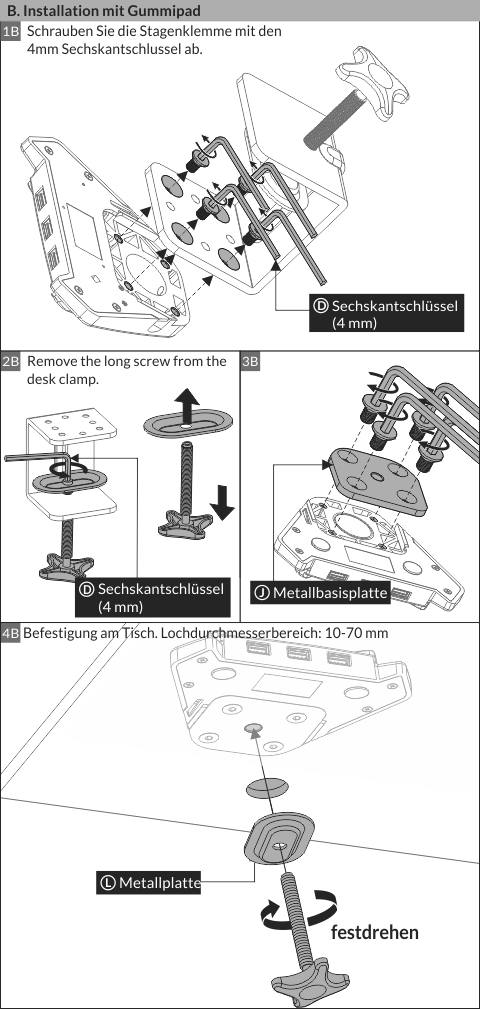 B. Installation mit Gummipad

1B Schrauben Sie die Stagenklemme mit den 4mm Sechskantschlussel ab.

D Sechskantschlüssel (4 mm)

2B Remove the long screw from the desk clamp.

D Sechskantschlüssel (4 mm)

3B

J Metallbasisplatte

4B Befestigung am Tisch. Lochdurchmesserbereich: 10-70 mm

L Metallplatte

festdrehen