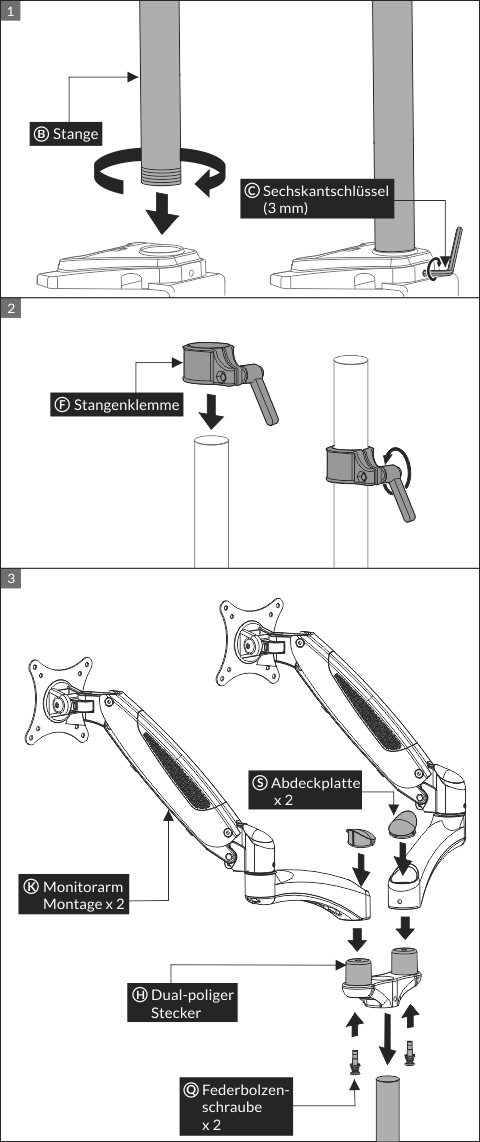 1

Ⓑ Stange

Ⓒ Sechskantschlüssel (3 mm)

2

Ⓕ Stangenklemme

3

Ⓢ Abdeckplatte x 2

Ⓚ Monitorarm Montage x 2

Ⓗ Dual-poliger Stecker

Ⓠ Federbolzenschraube x 2