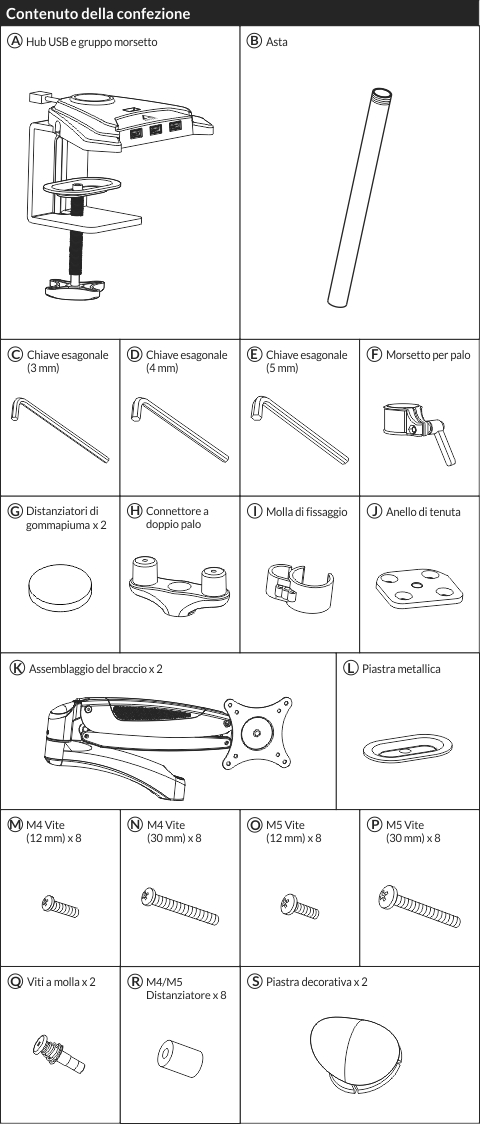 Contenuto della confezione

Ⓐ Hub USB e gruppo morsetto

Ⓑ Asta

Ⓒ Chiave esagonale (3 mm)

Ⓓ Chiave esagonale (4 mm)

Ⓔ Chiave esagonale (5 mm)

Ⓕ Morsetto per palo

Ⓖ Distanziatori di gommapiuma x 2

Ⓗ Connettore a doppio palo

Ⓘ Molla di fissaggio

Ⓙ Anello di tenuta

Ⓚ Assemblaggio del braccio x 2

Ⓛ Piastra metallica

Ⓜ M4 Vite (12 mm) x 8

Ⓝ M4 Vite (30 mm) x 8

Ⓞ M5 Vite (12 mm) x 8

Ⓟ M5 Vite (30 mm) x 8

Ⓠ Viti a molla x 2

Ⓡ M4/M5 Distanziatore x 8

Ⓢ Piastra decorativa x 2