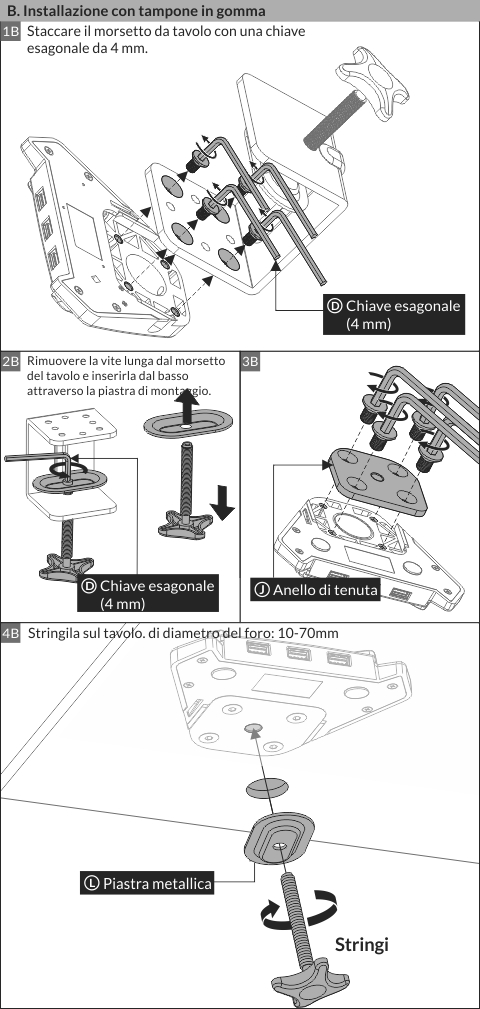 B. Installazione con tampone in gomma

1B Staccare il morsetto da tavolo con una chiave esagonale da 4 mm.

D Chiave esagonale (4 mm)

2B Rimuovere la vite lunga dal morsetto del tavolo e inserirla dal basso attraverso la piastra di montaggio.

D Chiave esagonale (4 mm)

3B

J Anello di tenuta

4B Stringila sul tavolo. di diametro del foro: 10-70mm

L Piastra metallica

Stringi