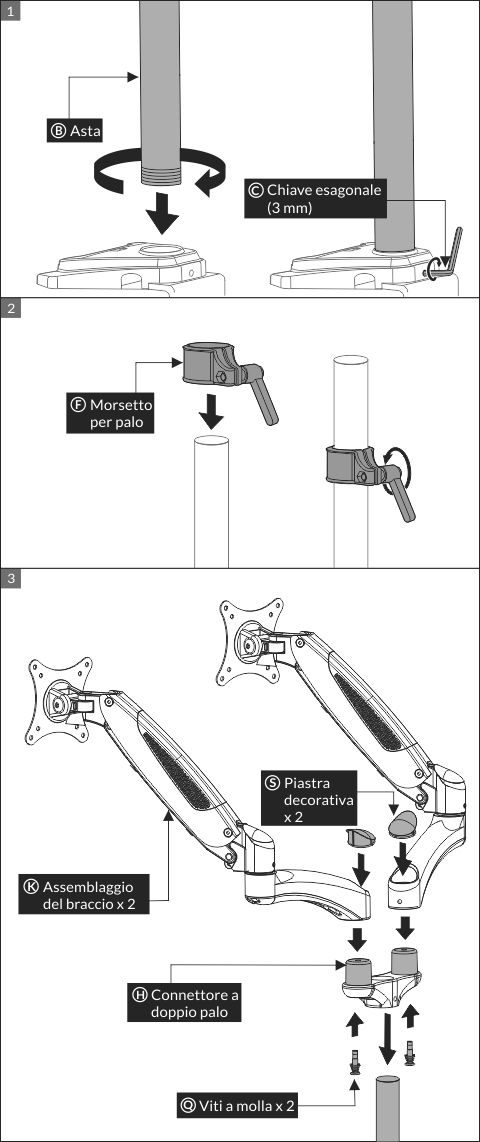 1

Ⓑ Asta

Ⓒ Chiave esagonale (3 mm)

2

Ⓕ Morsetto per palo

3

Ⓢ Piastra decorativa x 2

Ⓚ Assemblaggio del braccio x 2

Ⓗ Connettore a doppio palo

Ⓠ Viti a molla x 2