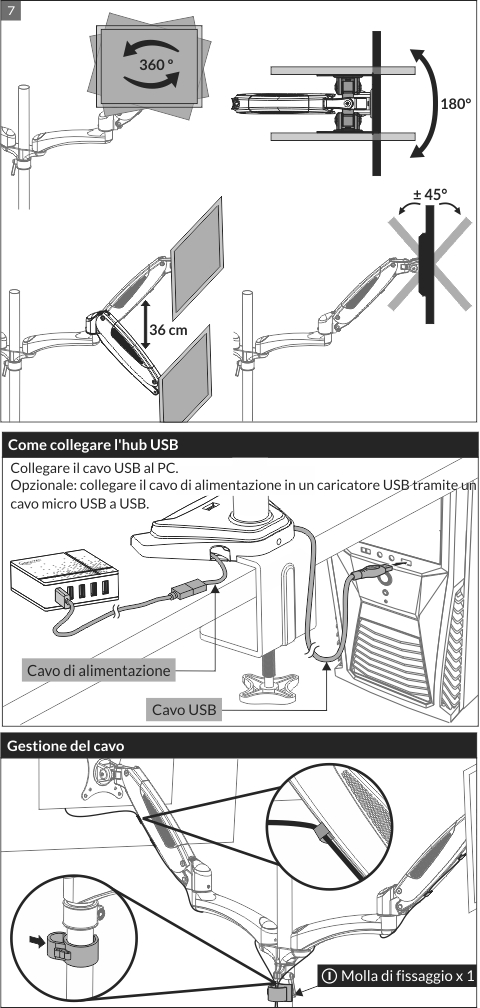 7

360 °

180°

± 45°

36 cm

Come collegare l'hub USB

Collegare il cavo USB al PC.
Opzionale: collegare il cavo di alimentazione in un caricatore USB tramite un cavo micro USB a USB.

Cavo di alimentazione

Cavo USB

Gestione del cavo

Molla di fissaggio x 1