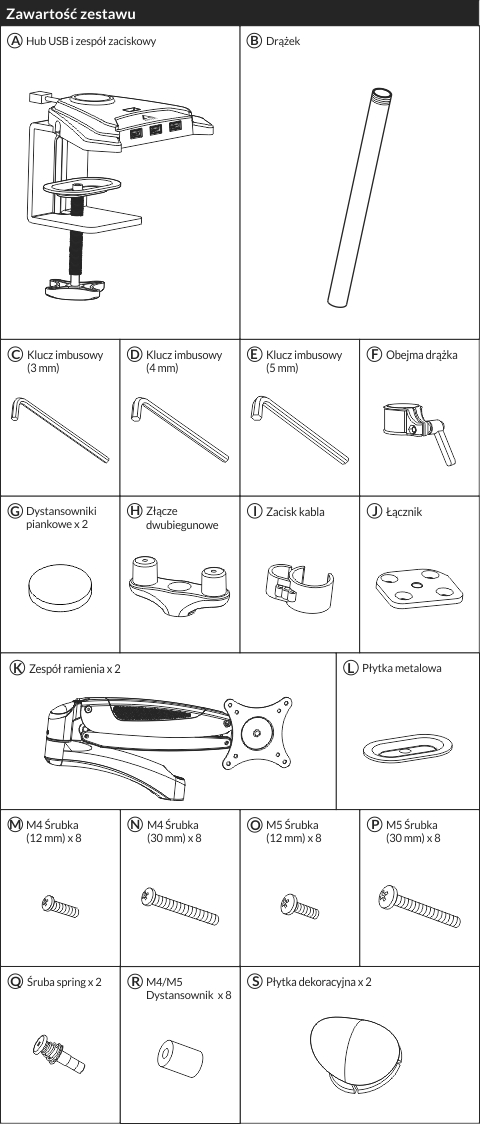 Zawartość zestawu

Ⓐ Hub USB i zespół zaciskowy

Ⓑ Drążek

Ⓒ Klucz imbusowy (3 mm)

Ⓓ Klucz imbusowy (4 mm)

Ⓔ Klucz imbusowy (5 mm)

Ⓕ Obejma drążka

Ⓖ Dystansowniki piankowe x 2

Ⓗ Złącze dwubiegunowe

Ⓘ Zacisk kabla

Ⓙ Łącznik

Ⓚ Zespół ramienia x 2

Ⓛ Płytka metalowa

Ⓜ M4 Śrubka (12 mm) x 8

Ⓝ M4 Śrubka (30 mm) x 8

Ⓞ M5 Śrubka (12 mm) x 8

Ⓟ M5 Śrubka (30 mm) x 8

Ⓠ Śruba spring x 2

Ⓡ M4/M5 Dystansownik x 8

Ⓢ Płytka dekoracyjna x 2