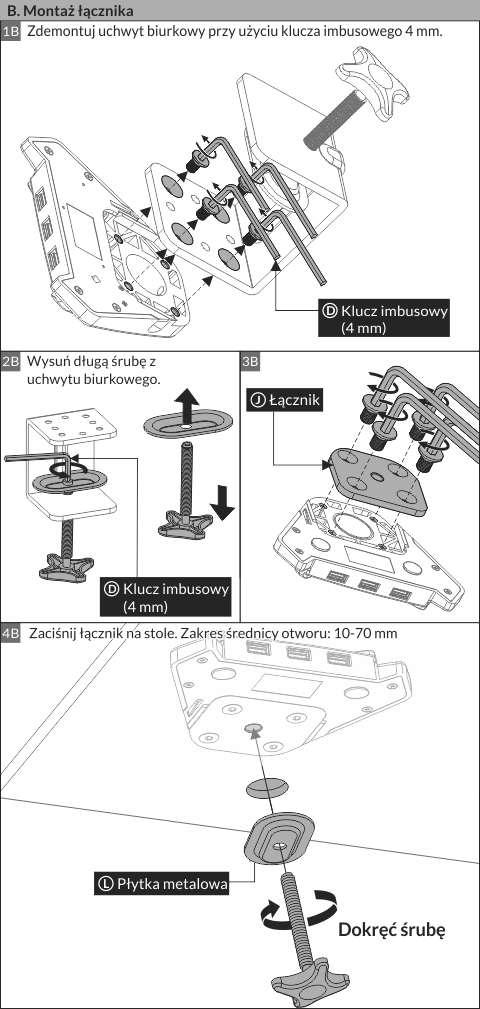 B. Montaż łącznika

1B Zdemontuj uchwyt biurkowy przy użyciu klucza imbusowego 4 mm.

D Klucz imbusowy (4 mm)

2B Wysuń długą śrubę z uchwytu biurkowego.

D Klucz imbusowy (4 mm)

3B

J Łącznik

4B Zaciśnij łącznik na stole. Zakres średnicy otworu: 10-70 mm

L Płytka metalowa

Dokręć śrubę