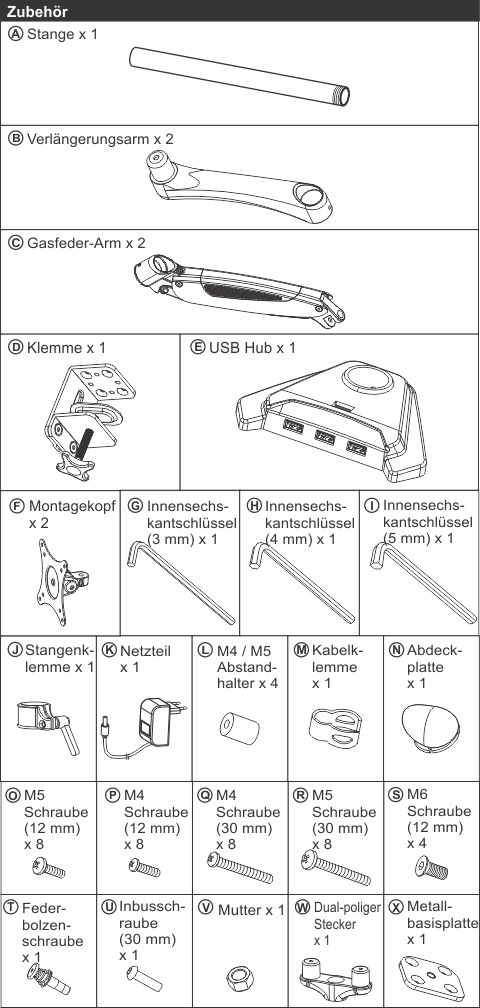 Zubehör

Ⓐ Stange x 1

Ⓑ Verlängerungsarm x 2

Ⓒ Gasfeder-Arm x 2

Ⓓ Klemme x 1

Ⓔ USB Hub x 1

Ⓕ Montagekopf x 2

Ⓖ Innensechskantschlüssel (3 mm) x 1

Ⓗ Innensechskantschlüssel (4 mm) x 1

Ⓘ Innensechskantschlüssel (5 mm) x 1

Ⓙ Stangenklemme x 1

Ⓚ Netzteil x 1

Ⓛ M4 / M5 Abstandhalter x 4

Ⓜ Kabelklemme x 1

Ⓝ Abdeckplatte x 1

Ⓞ M5 Schraube (12 mm) x 8

Ⓟ M4 Schraube (12 mm) x 8

Ⓠ M4 Schraube (30 mm) x 8

Ⓡ M5 Schraube (30 mm) x 8

Ⓢ M6 Schraube (12 mm) x 4

Ⓣ Federbolzenschraube x 1

Ⓤ Inbusschraube (30 mm) x 1

Ⓥ Mutter x 1

Ⓦ Dual-poliger Stecker x 1

Ⓧ Metallbasisplatte x 1