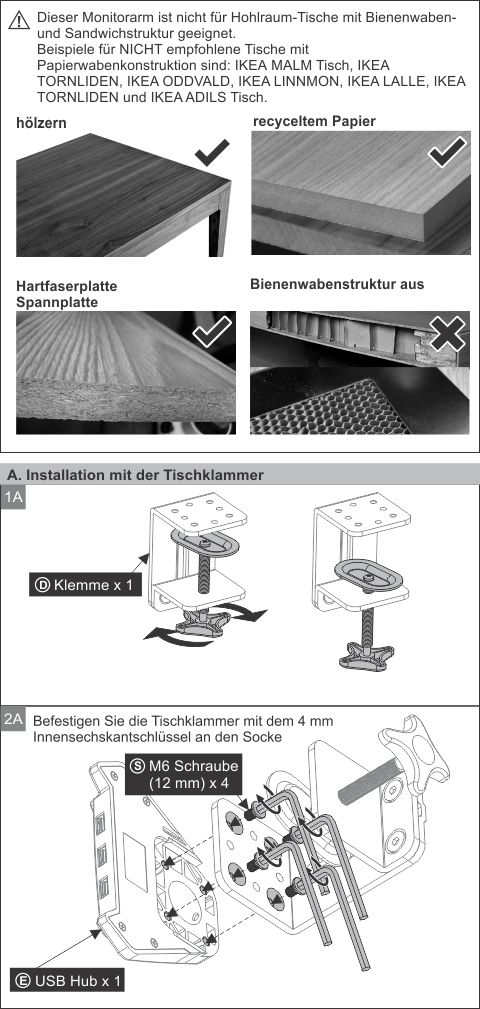 Dieser Monitorarm ist nicht für Hohlraum-Tische mit Bienenwaben- und Sandwichstruktur geeignet.
Beispiele für NICHT empfohlene Tische mit Papierwabenkonstruktion sind: IKEA MALM Tisch, IKEA TORNLIDEN, IKEA ODDVALD, IKEA LINNMON, IKEA LALLE, IKEA TORNLIDEN und IKEA ADILS Tisch.

hölzern

recyceltem Papier

Hartfaserplatte
Spannplatte

Bienenwabenstruktur aus

A. Installation mit der Tischklammer

1A

D Klemme x 1

2A Befestigen Sie die Tischklammer mit dem 4 mm Innensechskantschlüssel an den Socke

S M6 Schraube (12 mm) x 4

E USB Hub x 1