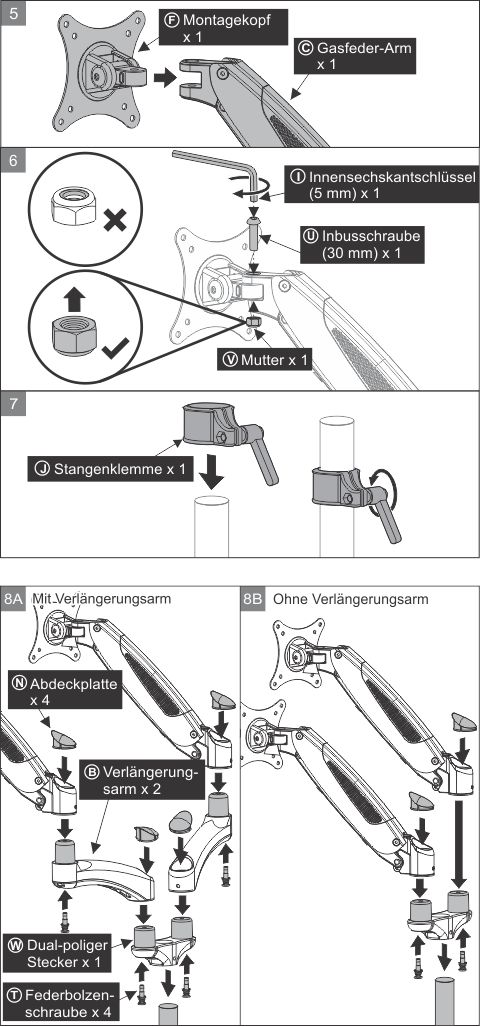 5

F Montagekopf x 1

C Gasfeder-Arm x 1

6

I Innensechskantschlüssel (5 mm) x 1

U Inbusschraube (30 mm) x 1

V Mutter x 1

7

J Stangenklemme x 1

8A Mit Verlängerungsarm

N Abdeckplatte x 4

B Verlängerungsarm x 2

W Dual-poliger Stecker x 1

T Federbolzenschraube x 4

8B Ohne Verlängerungsarm