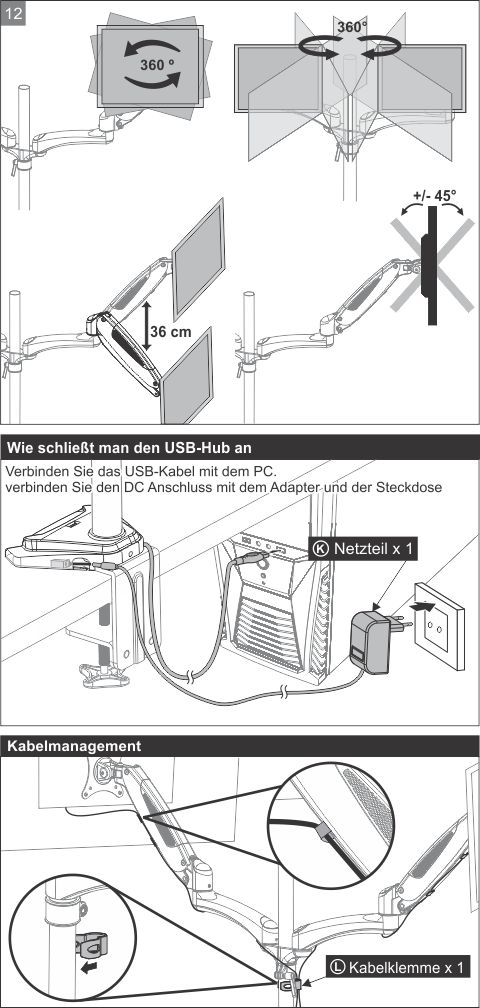 12

360 °

360°

+/- 45°

36 cm

Wie schließt man den USB-Hub an

Verbinden Sie das USB-Kabel mit dem PC.
verbinden Sie den DC Anschluss mit dem Adapter und der Steckdose

K Netzteil x 1

Kabelmanagement

L Kabelklemme x 1