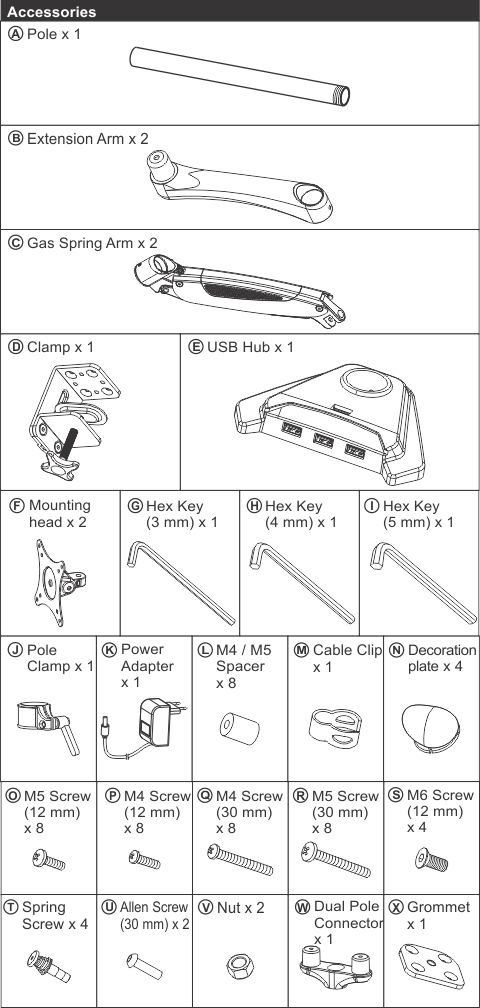 Accessories

Ⓐ Pole x 1

Ⓑ Extension Arm x 2

Ⓒ Gas Spring Arm x 2

Ⓓ Clamp x 1

Ⓔ USB Hub x 1

Ⓕ Mounting head x 2

Ⓖ Hex Key (3 mm) x 1

Ⓗ Hex Key (4 mm) x 1

Ⓘ Hex Key (5 mm) x 1

Ⓙ Pole Clamp x 1

Ⓚ Power Adapter x 1

Ⓛ M4 / M5 Spacer x 8

Ⓜ Cable Clip x 1

Ⓝ Decoration plate x 4

Ⓞ M5 Screw (12 mm) x 8

Ⓟ M4 Screw (12 mm) x 8

Ⓠ M4 Screw (30 mm) x 8

Ⓡ M5 Screw (30 mm) x 8

Ⓢ M6 Screw (12 mm) x 4

Ⓣ Spring Screw x 4

Ⓤ Allen Screw (30 mm) x 2

Ⓥ Nut x 2

Ⓦ Dual Pole Connector x 1

Ⓧ Grommet x 1