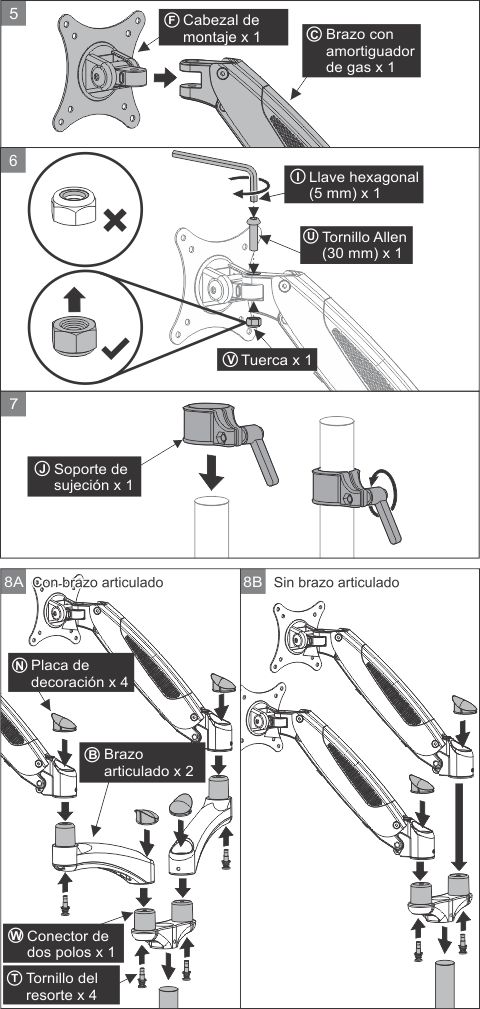 5

F Cabezal de montaje x 1

C Brazo con amortiguador de gas x 1

6

I Llave hexagonal (5 mm) x 1

U Tornillo Allen (30 mm) x 1

V Tuerca x 1

7

J Soporte de sujeción x 1

8A Con brazo articulado

N Placa de decoración x 4

B Brazo articulado x 2

W Conector de dos polos x 1

T Tornillo del resorte x 4

8B Sin brazo articulado