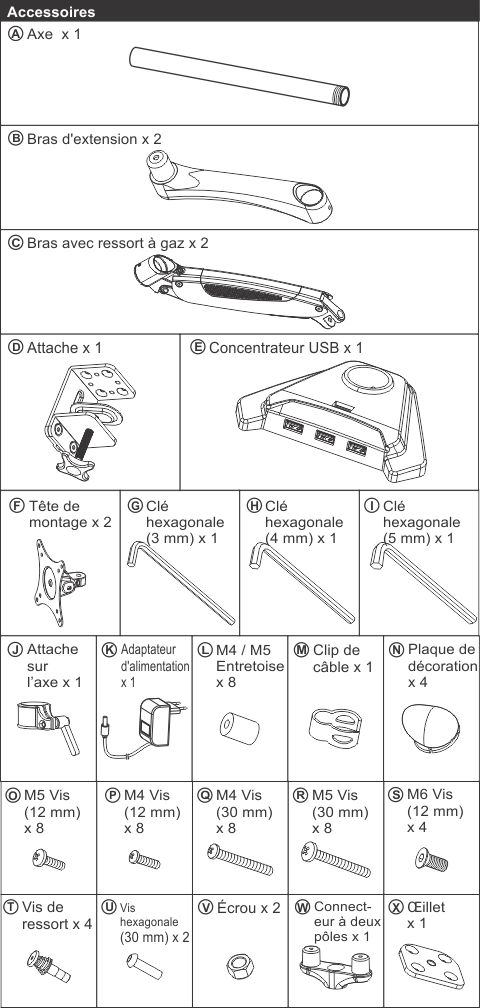 Accessoires

Ⓐ Axe x 1

Ⓑ Bras d'extension x 2

Ⓒ Bras avec ressort à gaz x 2

Ⓓ Attache x 1

Ⓔ Concentrateur USB x 1

Ⓕ Tête de montage x 2

Ⓖ Clé hexagonale (3 mm) x 1

Ⓗ Clé hexagonale (4 mm) x 1

Ⓘ Clé hexagonale (5 mm) x 1

Ⓙ Attache sur l'axe x 1

Ⓚ Adaptateur d'alimentation x 1

Ⓛ M4 / M5 Entretoise x 8

Ⓜ Clip de câble x 1

Ⓝ Plaque de décoration x 4

Ⓞ M5 Vis (12 mm) x 8

Ⓟ M4 Vis (12 mm) x 8

Ⓠ M4 Vis (30 mm) x 8

Ⓡ M5 Vis (30 mm) x 8

Ⓢ M6 Vis (12 mm) x 4

Ⓣ Vis de ressort x 4

Ⓤ Vis hexagonale (30 mm) x 2

Ⓥ Écrou x 2

Ⓦ Connecteur à deux pôles x 1

Ⓧ Œillet x 1