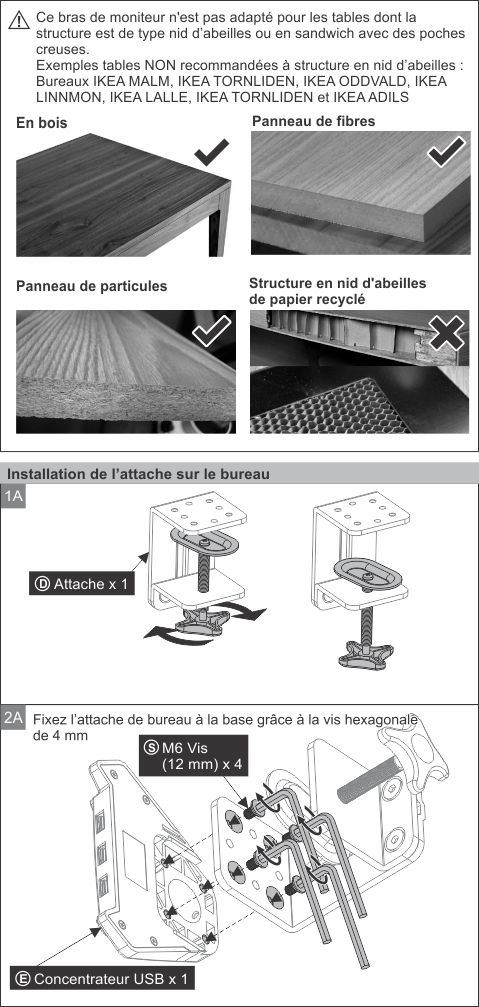 Ce bras de moniteur n'est pas adapté pour les tables dont la structure est de type nid d'abeilles ou en sandwich avec des poches creuses.
Exemples tables NON recommandées à structure en nid d'abeilles : Bureaux IKEA MALM, IKEA TORNLIDEN, IKEA ODDVALD, IKEA LINNMON, IKEA LALLE, IKEA TORNLIDEN et IKEA ADILS

En bois

Panneau de fibres

Panneau de particules

Structure en nid d'abeilles de papier recyclé

Installation de l'attache sur le bureau

1A

D Attache x 1

2A Fixez l'attache de bureau à la base grâce à la vis hexagonale de 4 mm

S M6 Vis (12 mm) x 4

E Concentrateur USB x 1