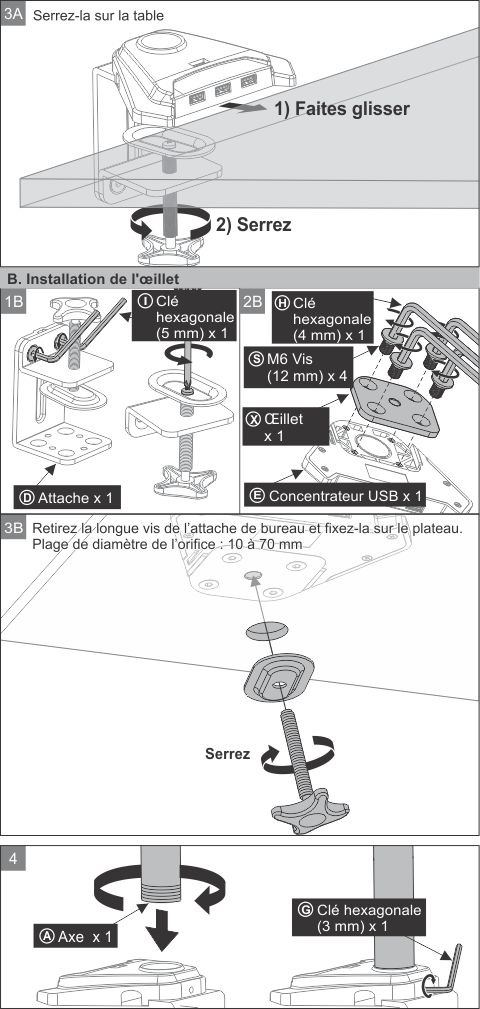 3A Serrez-la sur la table

1) Faites glisser

2) Serrez

B. Installation de l'œillet

1B

Ⓘ Clé hexagonale (5 mm) x 1

Ⓓ Attache x 1

2B

Ⓗ Clé hexagonale (4 mm) x 1

Ⓢ M6 Vis (12 mm) x 4

Ⓧ Œillet x 1

Ⓔ Concentrateur USB x 1

3B Retirez la longue vis de l'attache de bureau et fixez-la sur le plateau. Plage de diamètre de l'orifice : 10 à 70 mm

Serrez

4

Ⓐ Axe x 1

Ⓖ Clé hexagonale (3 mm) x 1