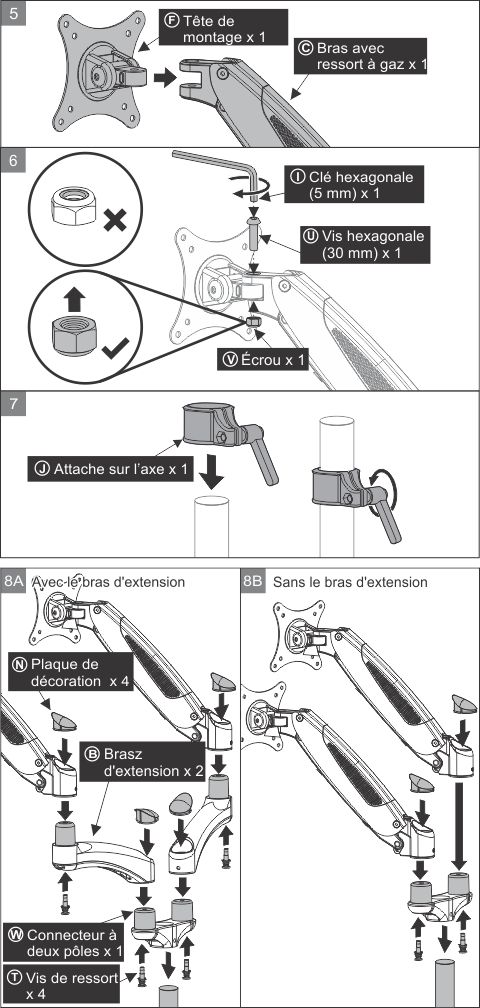 5

Ⓕ Tête de montage x 1

Ⓒ Bras avec ressort à gaz x 1

6

Ⓘ Clé hexagonale (5 mm) x 1

Ⓤ Vis hexagonale (30 mm) x 1

Ⓥ Écrou x 1

7

Ⓙ Attache sur l'axe x 1

8A Avec le bras d'extension

Ⓝ Plaque de décoration x 4

Ⓑ Brasz d'extension x 2

Ⓦ Connecteur à deux pôles x 1

Ⓣ Vis de ressort x 4

8B Sans le bras d'extension