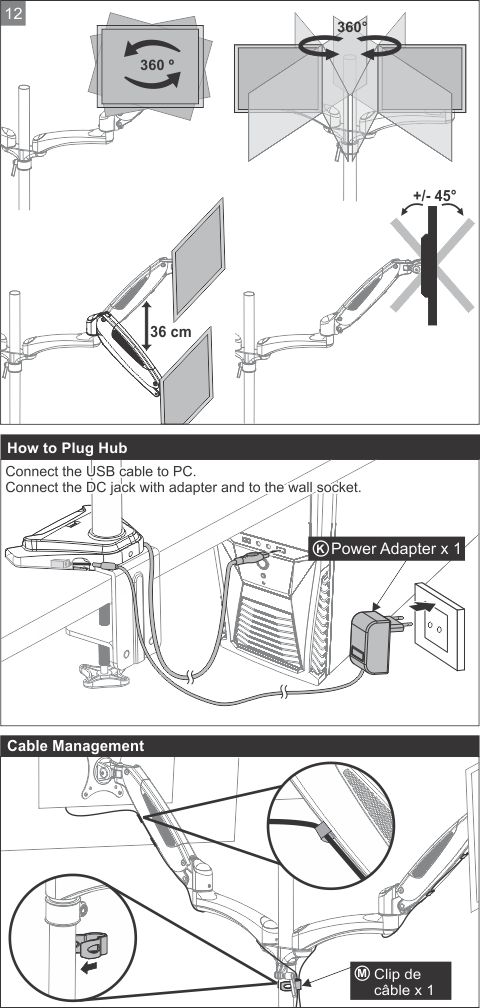 12

360 °

360°

+/- 45°

36 cm

How to Plug Hub

Connect the USB cable to PC.
Connect the DC jack with adapter and to the wall socket.

Ⓚ Power Adapter x 1

Cable Management

Ⓜ Clip de câble x 1