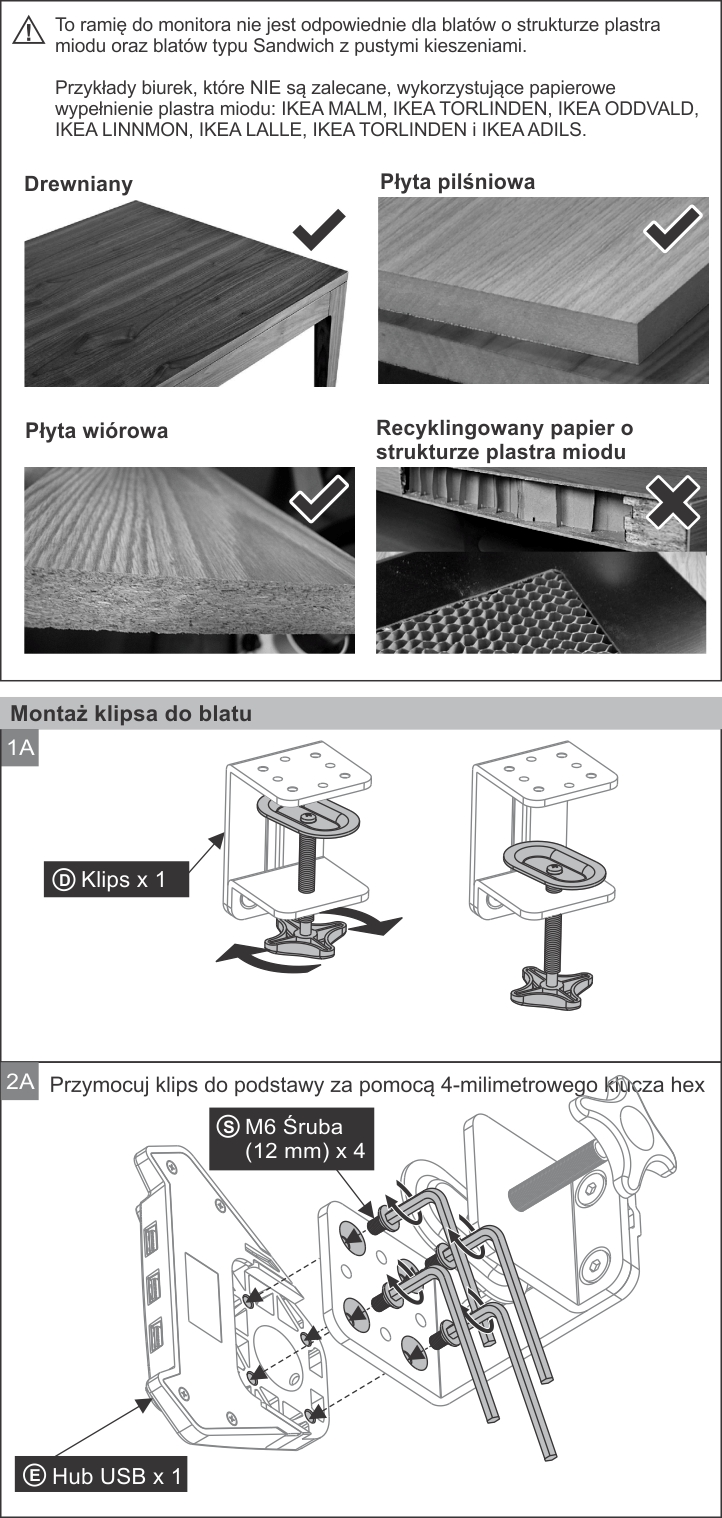 To ramię do monitora nie jest odpowiednie dla blatów o strukturze plastra miodu oraz blatów typu Sandwich z pustymi kieszeniami.

Przykłady biurek, które NIE są zalecane, wykorzystujące papierowe wypełnienie plastra miodu: IKEA MALM, IKEA TORLINDEN, IKEA ODDVALD, IKEA LINNMON, IKEA LALLE, IKEA TORLINDEN i IKEA ADILS.

Drewniany

Płyta pilśniowa

Płyta wiórowa

Recyklingowany papier o strukturze plastra miodu

Montaż klipsa do blatu

1A

D Klips x 1

2A Przymocuj klips do podstawy za pomocą 4-milimetrowego klucza hex

S M6 Śruba (12 mm) x 4

E Hub USB x 1