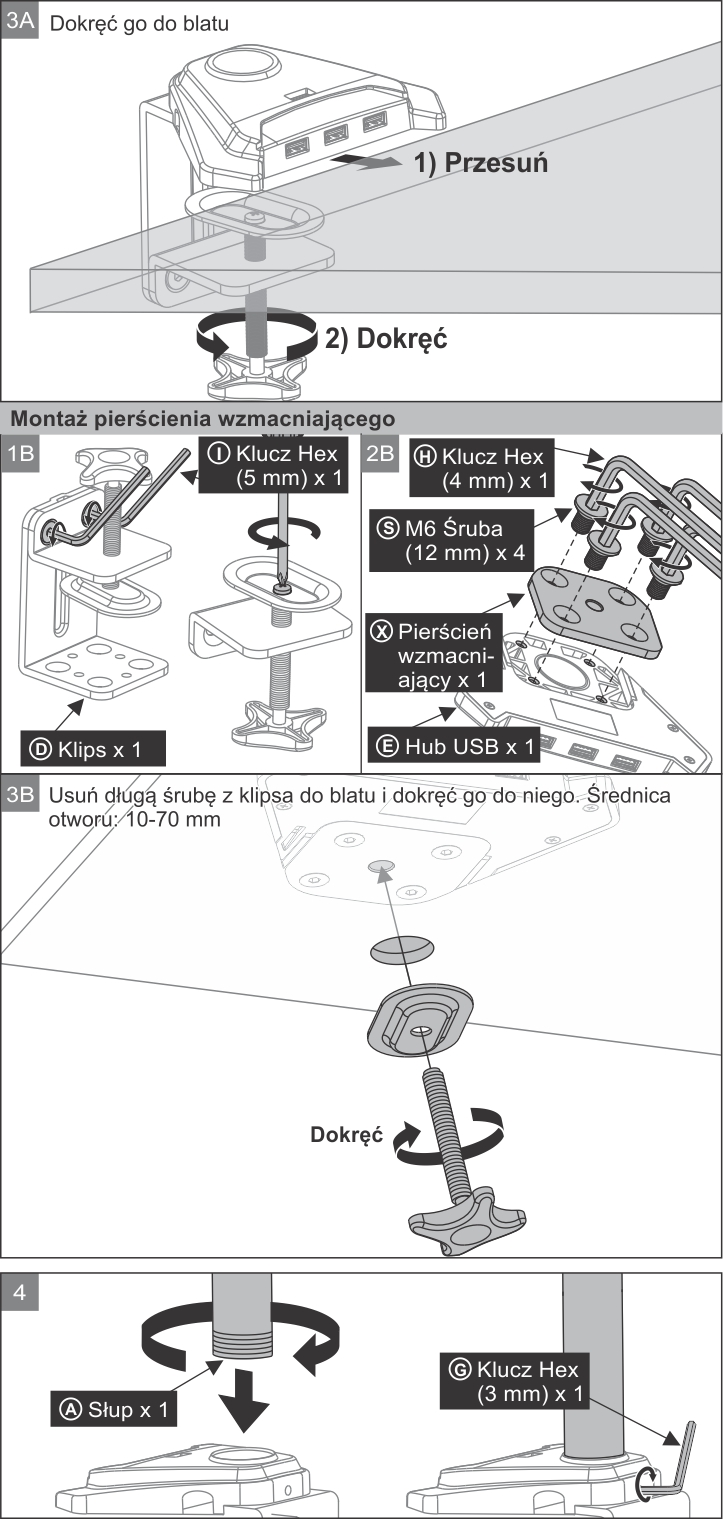 3A Dokręć go do blatu

1) Przesuń

2) Dokręć

Montaż pierścienia wzmacniającego

1B

Ⓘ Klucz Hex (5 mm) x 1

Ⓓ Klips x 1

2B

Ⓗ Klucz Hex (4 mm) x 1

Ⓢ M6 Śruba (12 mm) x 4

Ⓧ Pierścień wzmacniający x 1

Ⓔ Hub USB x 1

3B Usuń długą śrubę z klipsa do blatu i dokręć go do niego. Średnica otworu: 10-70 mm

Dokręć

4

Ⓐ Słup x 1

Ⓖ Klucz Hex (3 mm) x 1