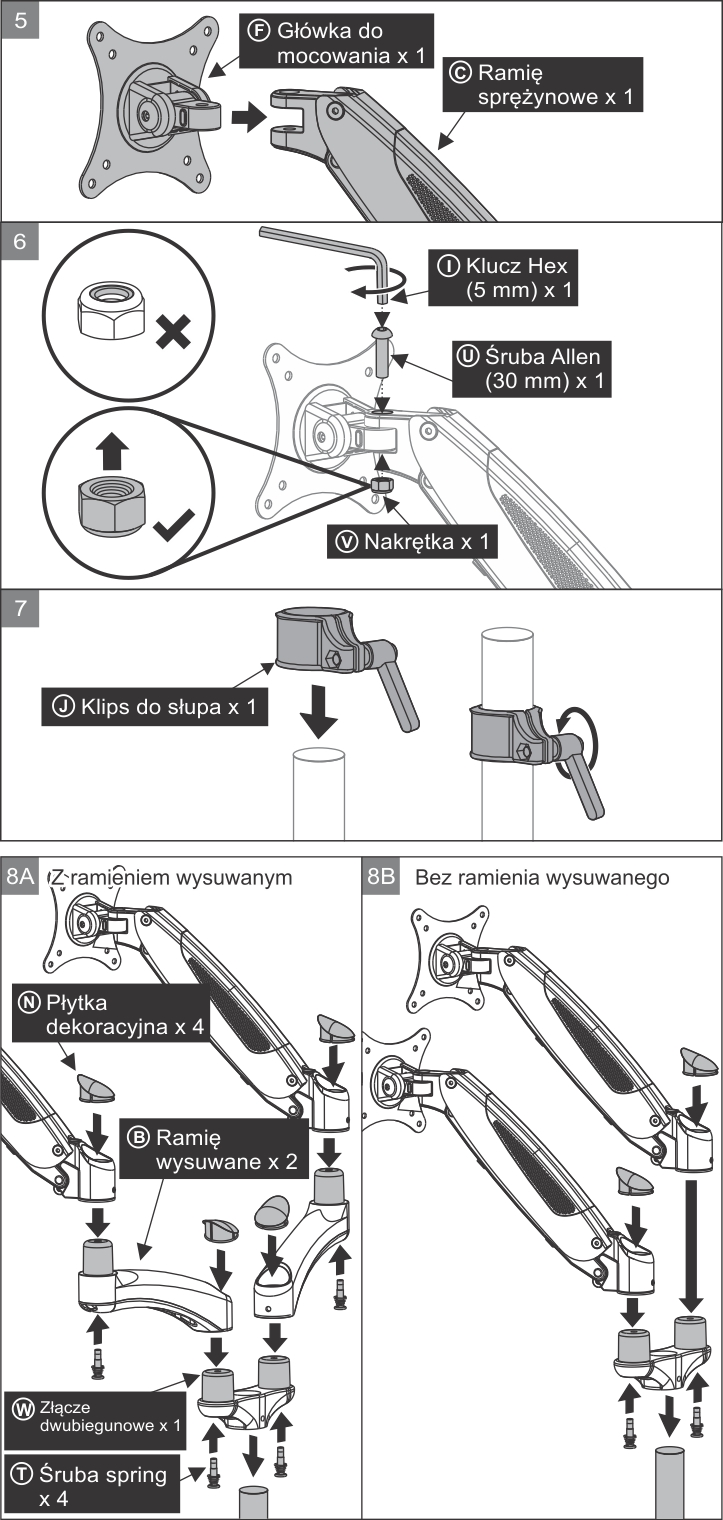 5

F Główka do mocowania x 1

C Ramię sprężynowe x 1

6

I Klucz Hex (5 mm) x 1

U Śruba Allen (30 mm) x 1

V Nakrętka x 1

7

J Klips do słupa x 1

8A Z ramieniem wysuwanym

N Płytka dekoracyjna x 4

B Ramię wysuwane x 2

W Złącze dwubiegunowe x 1

T Śruba spring x 4

8B Bez ramienia wysuwanego