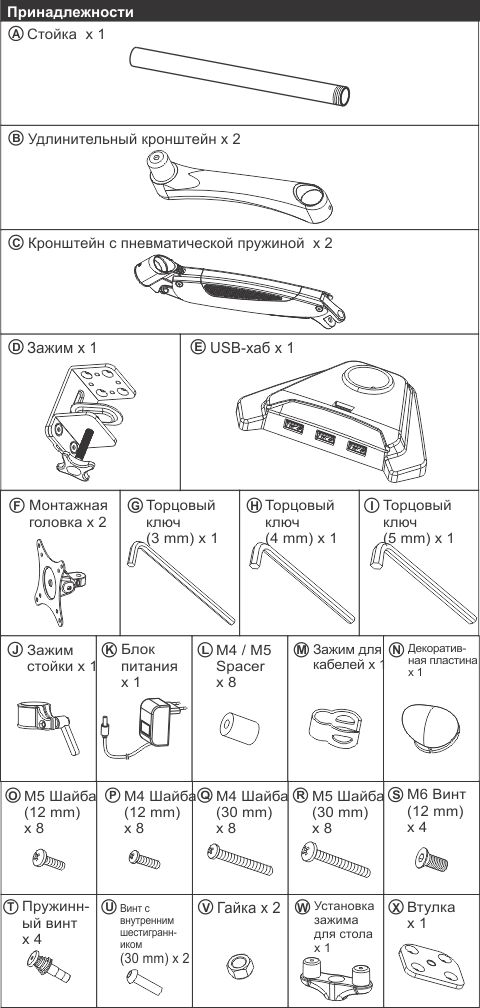 Принадлежности

Ⓐ Стойка x 1

Ⓑ Удлинительный кронштейн x 2

Ⓒ Кронштейн с пневматической пружиной x 2

Ⓓ Зажим x 1

Ⓔ USB-хаб x 1

Ⓕ Монтажная головка x 2

Ⓖ Торцовый ключ (3 mm) x 1

Ⓗ Торцовый ключ (4 mm) x 1

Ⓘ Торцовый ключ (5 mm) x 1

Ⓙ Зажим стойки x 1

Ⓚ Блок питания x 1

Ⓛ M4 / M5 Spacer x 8

Ⓜ Зажим для кабелей x 1

Ⓝ Декоративная пластина x 1

Ⓞ M5 Шайба (12 mm) x 8

Ⓟ M4 Шайба (12 mm) x 8

Ⓠ M4 Шайба (30 mm) x 8

Ⓡ M5 Шайба (30 mm) x 8

Ⓢ M6 Винт (12 mm) x 4

Ⓣ Пружинный винт x 4

Ⓤ Винт с внутренним шестигранником (30 mm) x 2

Ⓥ Гайка x 2

Ⓦ Установка зажима для стола x 1

Ⓧ Втулка x 1