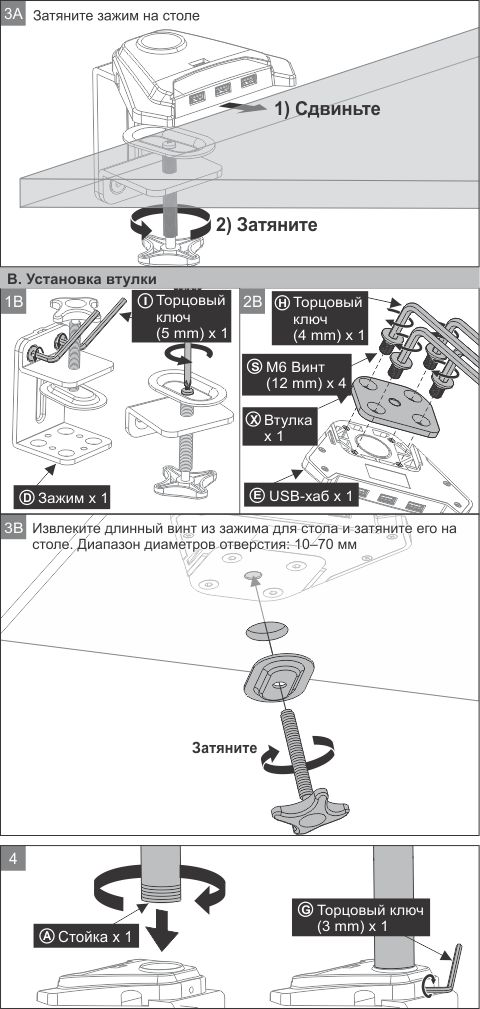 3A Затяните зажим на столе

1) Сдвиньте

2) Затяните

B. Установка втулки

1B

Ⓘ Торцовый ключ (5 mm) x 1

Ⓓ Зажим x 1

2B

Ⓗ Торцовый ключ (4 mm) x 1

Ⓢ M6 Винт (12 mm) x 4

Ⓧ Втулка x 1

Ⓔ USB-хаб x 1

3B Извлеките длинный винт из зажима для стола и затяните его на столе. Диапазон диаметров отверстия: 10–70 мм

Затяните

4

Ⓐ Стойка x 1

Ⓖ Торцовый ключ (3 mm) x 1