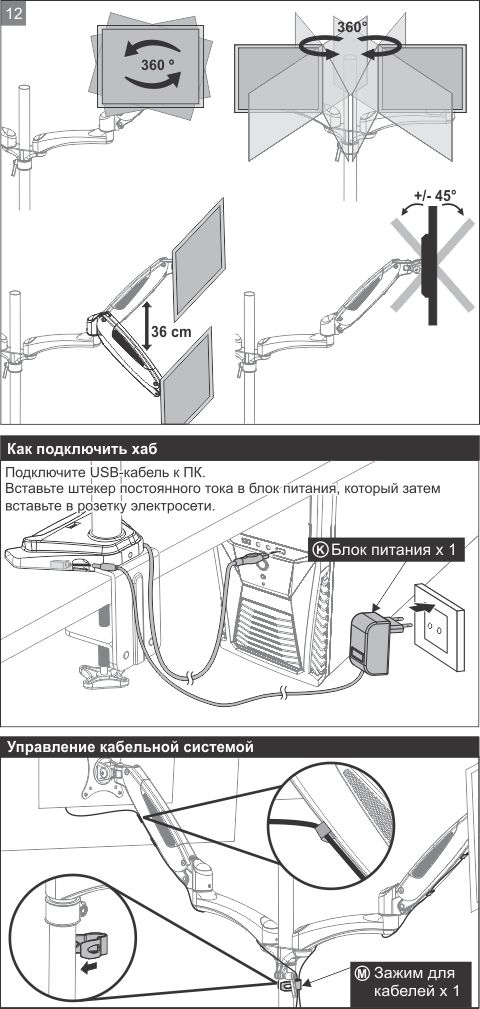 12

360 °

360°

36 cm

+/- 45°

Как подключить хаб

Подключите USB-кабель к ПК.
Вставьте штекер постоянного тока в блок питания, который затем вставьте в розетку электросети.

K Блок питания x 1

Управление кабельной системой

M Зажим для кабелей x 1