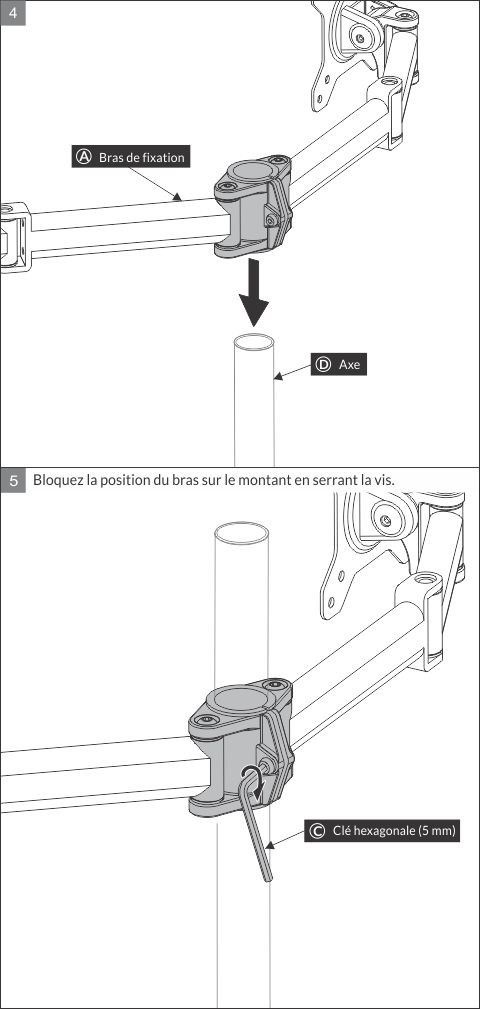 4

Ⓐ Bras de fixation

Ⓓ Axe

5 Bloquez la position du bras sur le montant en serrant la vis.

Ⓒ Clé hexagonale (5 mm)