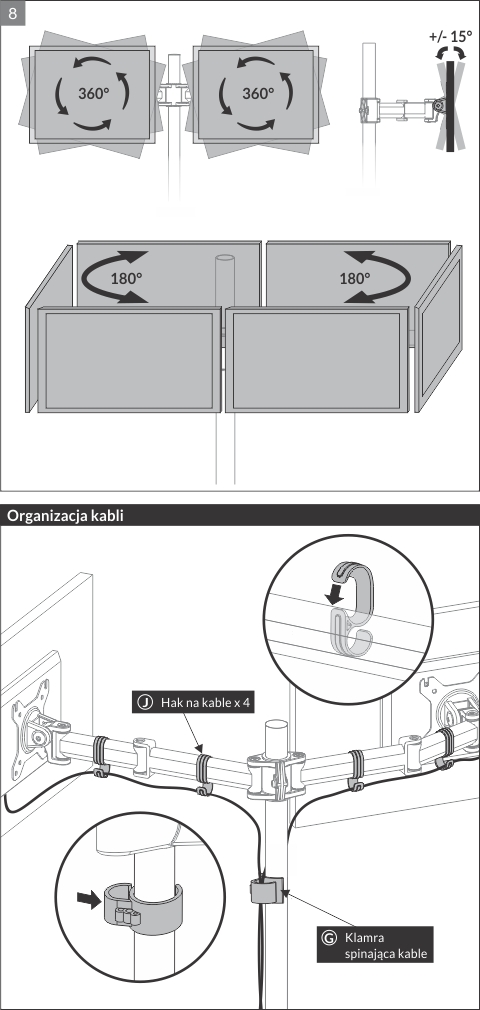 8

360°

360°

+/- 15°

180°

180°

Organizacja kabli

J Hak na kable x 4

G Klamra spinająca kable