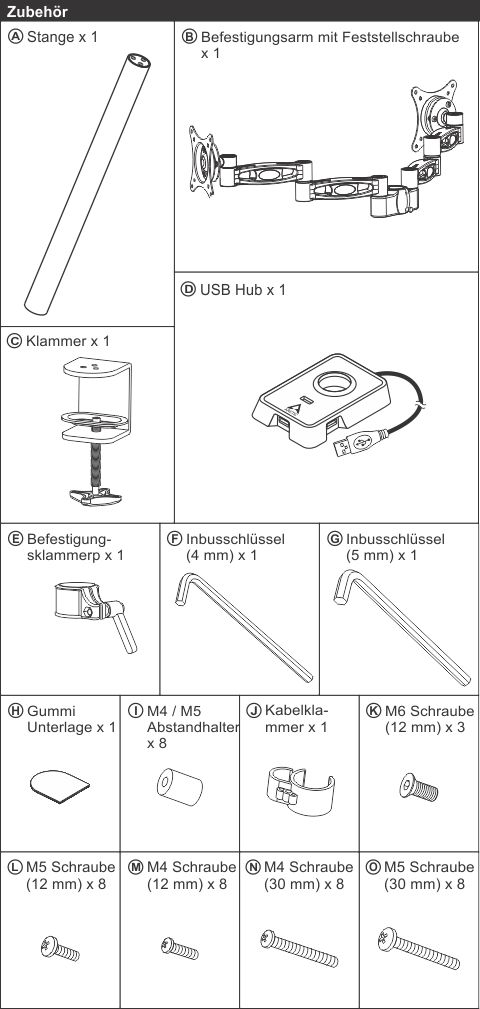 Zubehör

Ⓐ Stange x 1

Ⓑ Befestigungsarm mit Feststellschraube x 1

Ⓒ Klammer x 1

Ⓓ USB Hub x 1

Ⓔ Befestigungsklammerp x 1

Ⓕ Inbusschlüssel (4 mm) x 1

Ⓖ Inbusschlüssel (5 mm) x 1

Ⓗ Gummi Unterlage x 1

Ⓘ M4 / M5 Abstandhalter x 8

Ⓙ Kabelklammer x 1

Ⓚ M6 Schraube (12 mm) x 3

Ⓛ M5 Schraube (12 mm) x 8

Ⓜ M4 Schraube (12 mm) x 8

Ⓝ M4 Schraube (30 mm) x 8

Ⓞ M5 Schraube (30 mm) x 8